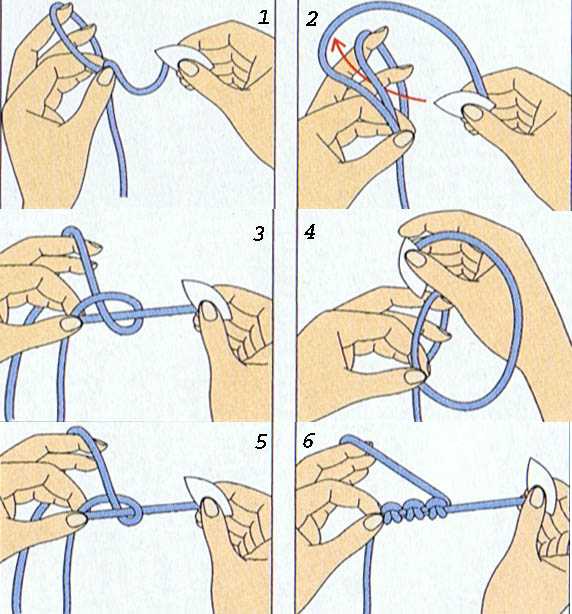 1
2
3
4
5
6