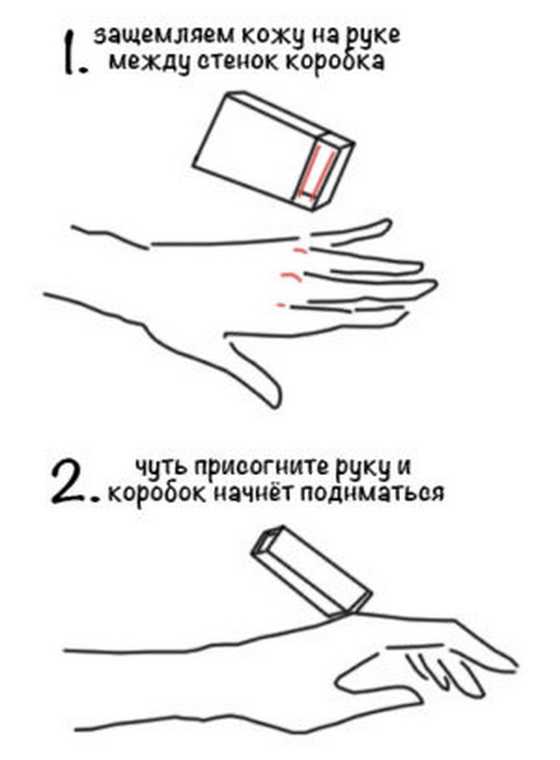 1. защемляем кожу на руке между стенок коробка

2. чуть присогните руку и коробок начнёт подниматься