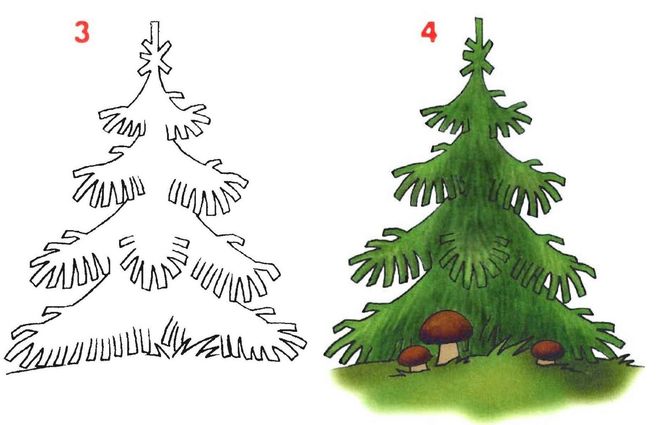 3

4