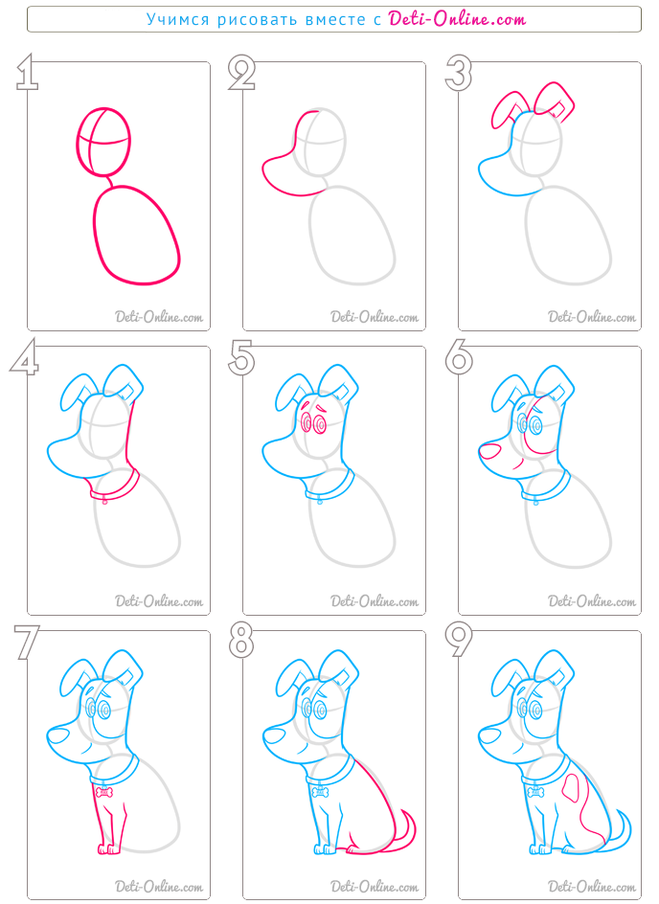 Учимся рисовать вместе с Deti-Online.com

1
Deti-Online.com

2
Deti-Online.com

3
Deti-Online.com

4
Deti-Online.com

5
Deti-Online.com

6
Deti-Online.com

7
Deti-Online.com

8
Deti-Online.com

9
Deti-Online.com