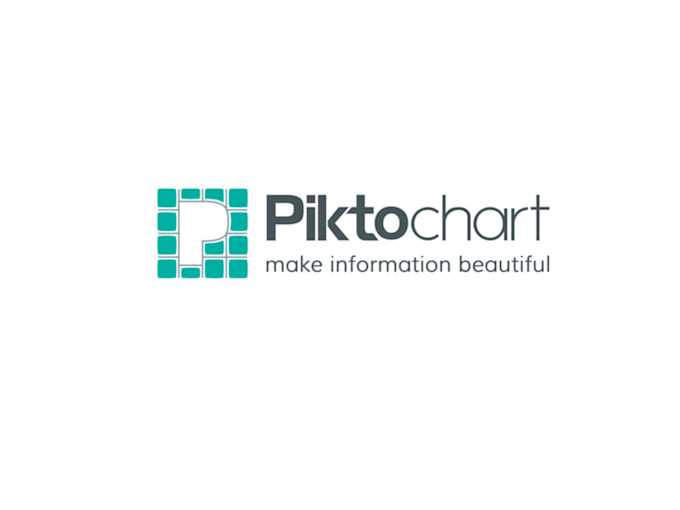 Piktochart
make information beautiful