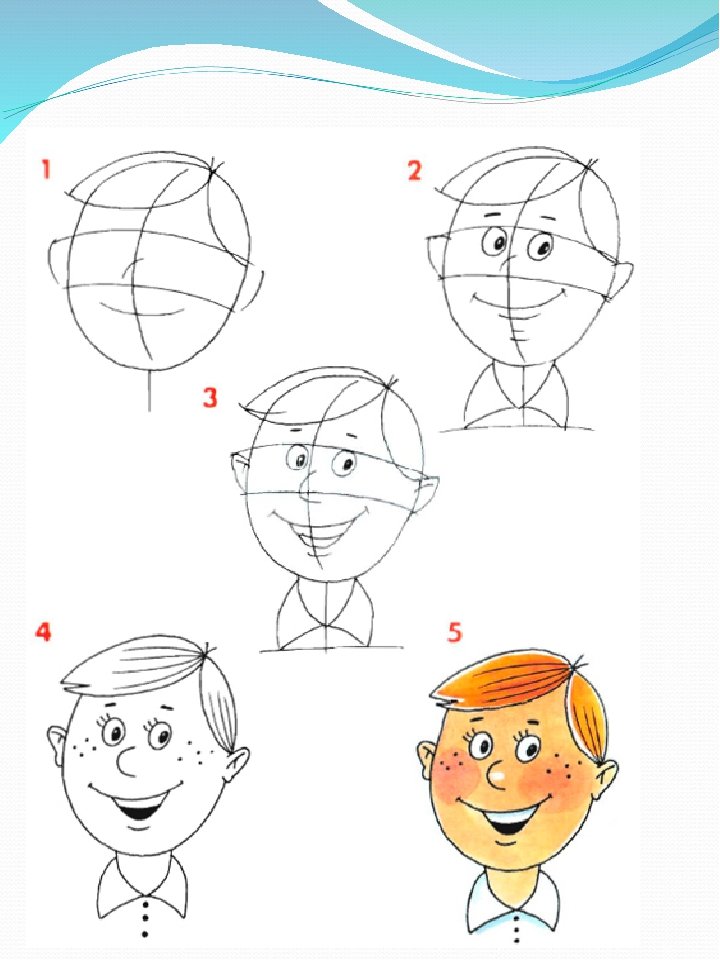 1

2

3

4

5