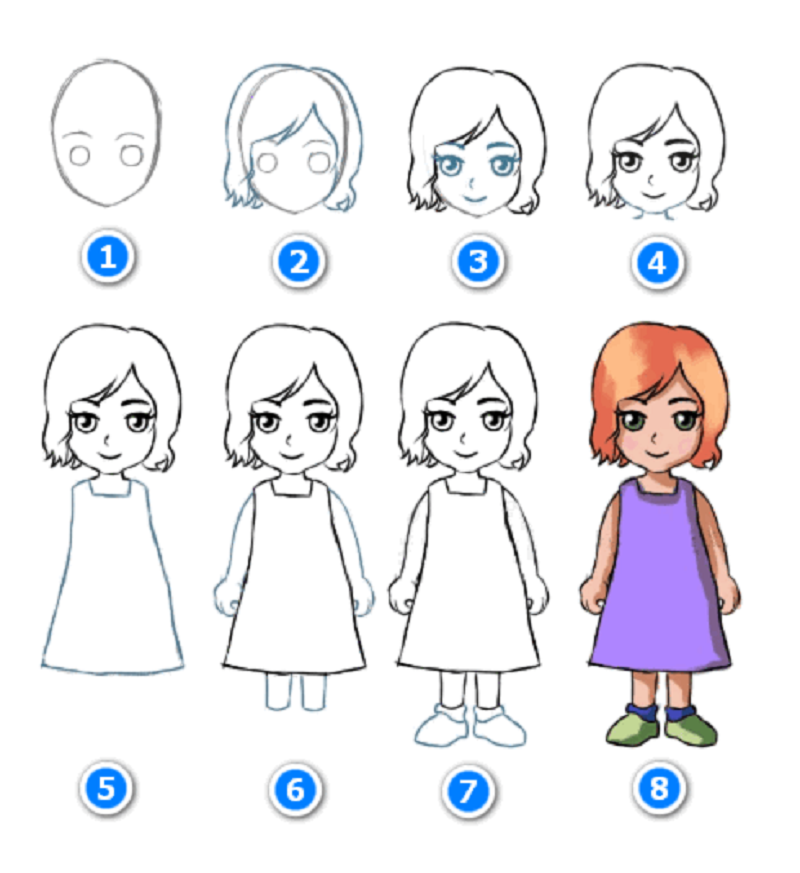 1
2
3
4
5
6
7
8