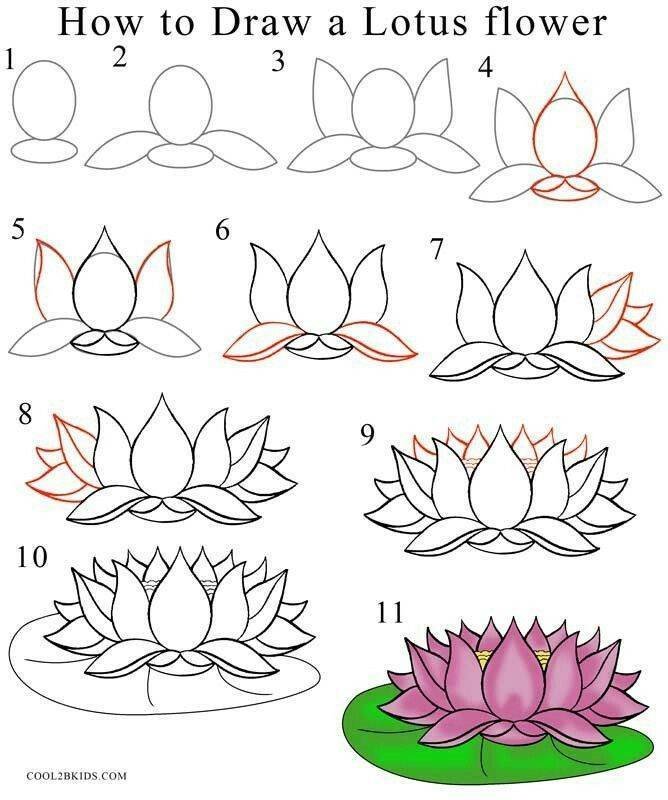 How to Draw a Lotus flower

1

2

3

4

5

6

7

8

9

10

11

COOL2BKIDS.COM