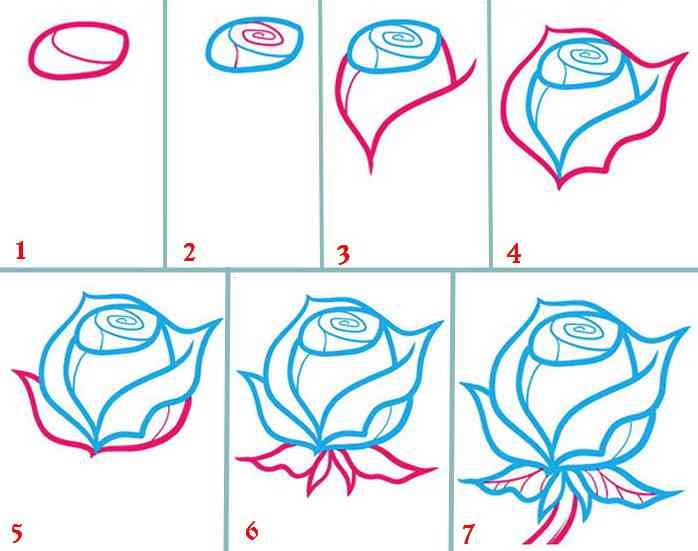 1
2
3
4
5
6
7