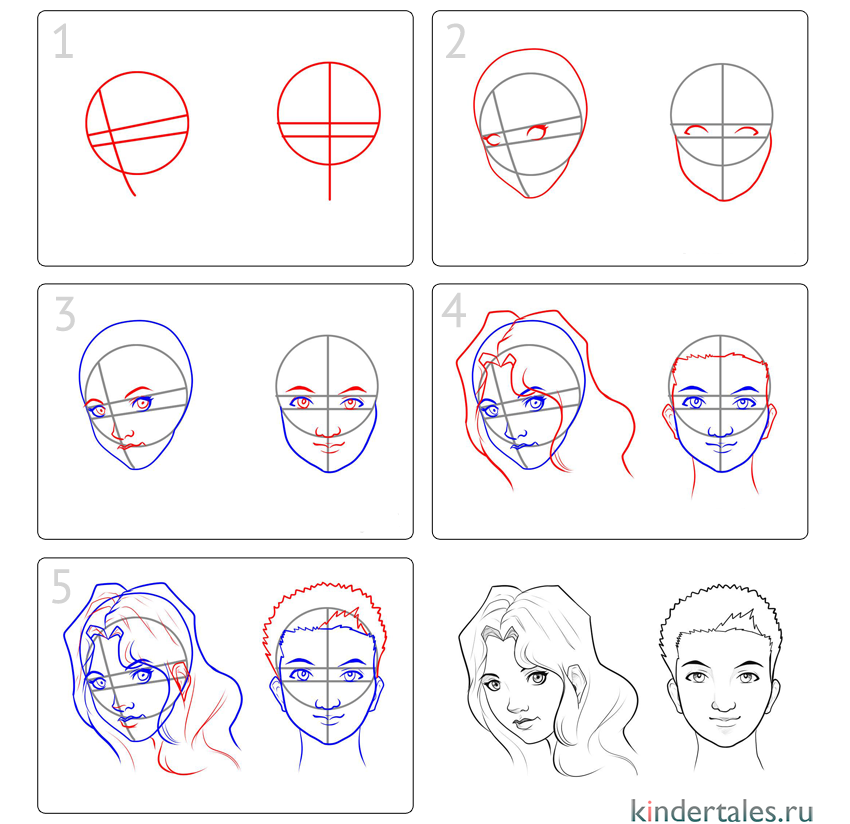 1

2

3

4

5

kindertales.ru