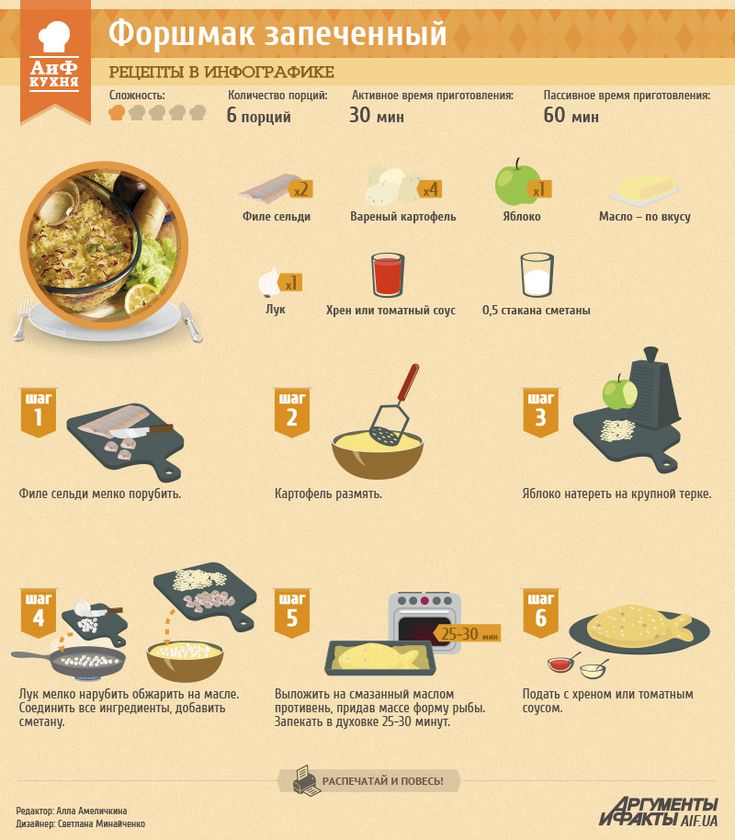 АиФ КУХНЯ

Форшмак запеченный

РЕЦЕПТЫ В ИНФОГРАФИКЕ

Сложность:

Количество порций: 6 порций

Активное время приготовления: 30 мин

Пассивное время приготовления: 60 мин

x2 Филе сельди

x4 Вареный картофель

x1 Яблоко

Масло – по вкусу

x1 Лук

Хрен или томатный соус

0,5 стакана сметаны

шаг 1

Филе сельди мелко порубить.

шаг 2

Картофель размять.

шаг 3

Яблоко натереть на крупной терке.

шаг 4

Лук мелко нарубить обжарить на масле. Соединить все ингредиенты, добавить сметану.

шаг 5

25-30 мин

Выложить на смазанный маслом противень, придав массе форму рыбы. Запекать в духовке 25-30 минут.

шаг 6

Подать с хреном или томатным соусом.

РАСПЕЧАТАЙ И ПОВЕСЬ!

Редактор: Алла Амеличкина
Дизайнер: Светлана Минайченко

АРГУМЕНТЫ И ФАКТЫ AIF.UA