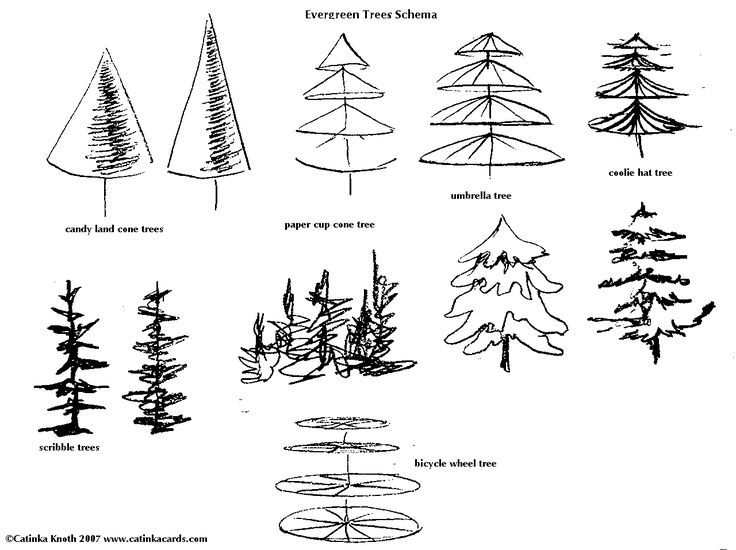 Evergreen Trees Schema

candy land cone trees

paper cup cone tree

umbrella tree

coolie hat tree

scribble trees

bicycle wheel tree

©Catinka Knoth 2007 www.catinkacards.com