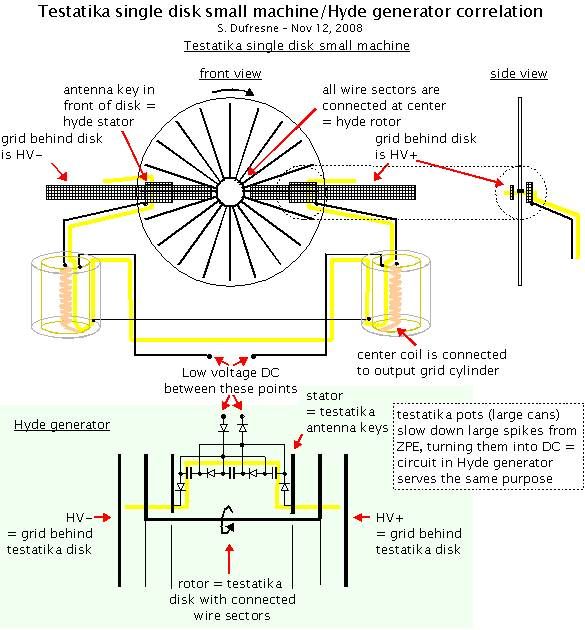 Testatika single disk small machine/Hyde generator correlation
S. Dufresne - Nov 12, 2008
Testatika single disk small machine

front view

side view

antenna key in front of disk = hyde stator

all wire sectors are connected at center = hyde rotor

grid behind disk is HV-

grid behind disk is HV+

center coil is connected to output grid cylinder

Low voltage DC between these points

Hyde generator

stator = testatika antenna keys

testatika pots (large cans) slow down large spikes from ZPE, turning them into DC = circuit in Hyde generator serves the same purpose

HV- = grid behind testatika disk

HV+ = grid behind testatika disk

rotor = testatika disk with connected wire sectors