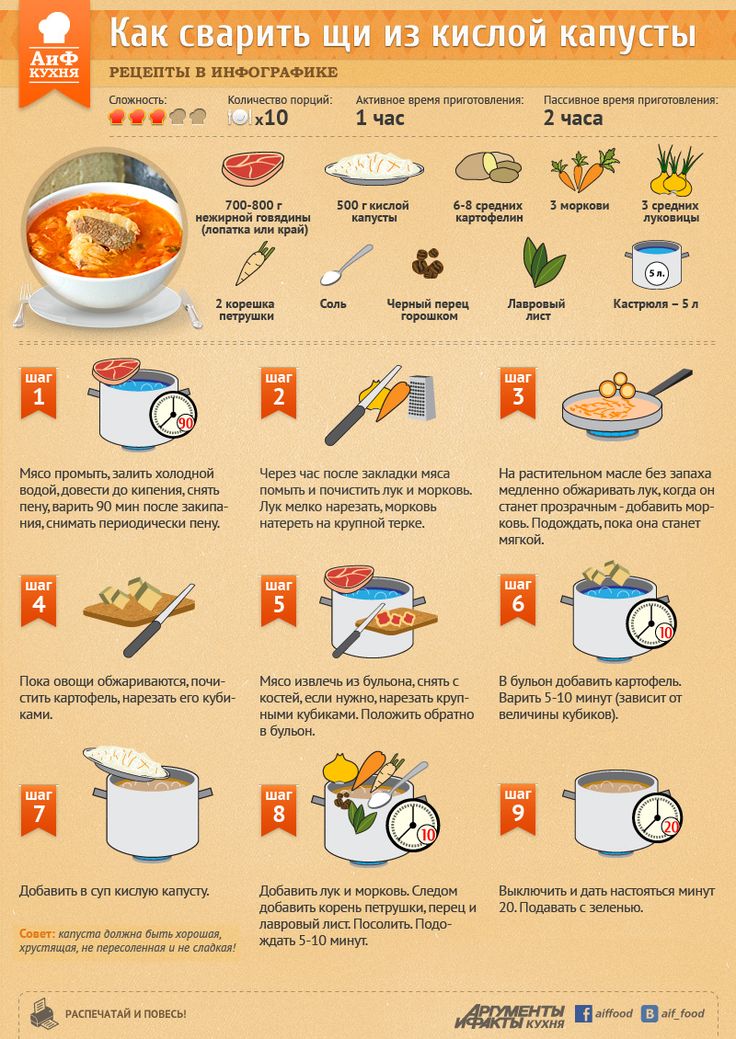 АиФ КУХНЯ

Как сварить щи из кислой капусты

РЕЦЕПТЫ В ИНФОГРАФИКЕ

Сложность:

Количество порций: x10

Активное время приготовления: 1 час

Пассивное время приготовления: 2 часа

700-800 г нежирной говядины (лопатка или край)

500 г кислой капусты

6-8 средних картофелин

3 моркови

3 средних луковицы

2 корешка петрушки

Соль

Черный перец горошком

Лавровый лист

5 л.

Кастрюля – 5 л

шаг 1

90

Мясо промыть, залить холодной водой, довести до кипения, снять пену, варить 90 мин после закипания, снимать периодически пену.

шаг 2

Через час после закладки мяса помыть и почистить лук и морковь. Лук мелко нарезать, морковь натереть на крупной терке.

шаг 3

На растительном масле без запаха медленно обжаривать лук, когда он станет прозрачным - добавить морковь. Подождать, пока она станет мягкой.

шаг 4

Пока овощи обжариваются, почистить картофель, нарезать его кубиками.

шаг 5

Мясо извлечь из бульона, снять с костей, если нужно, нарезать крупными кубиками. Положить обратно в бульон.

шаг 6

10

В бульон добавить картофель. Варить 5-10 минут (зависит от величины кубиков).

шаг 7

Добавить в суп кислую капусту.

Совет: капуста должна быть хорошая, хрустящая, не пересоленная и не сладкая!

шаг 8

10

Добавить лук и морковь. Следом добавить корень петрушки, перец и лавровый лист. Посолить. Подождать 5-10 минут.

шаг 9

20

Выключить и дать настояться минут 20. Подавать с зеленью.

РАСПЕЧАТАЙ И ПОВЕСЬ!

АРГУМЕНТЫ И ФАКТЫ КУХНЯ

aiffood

aif_food