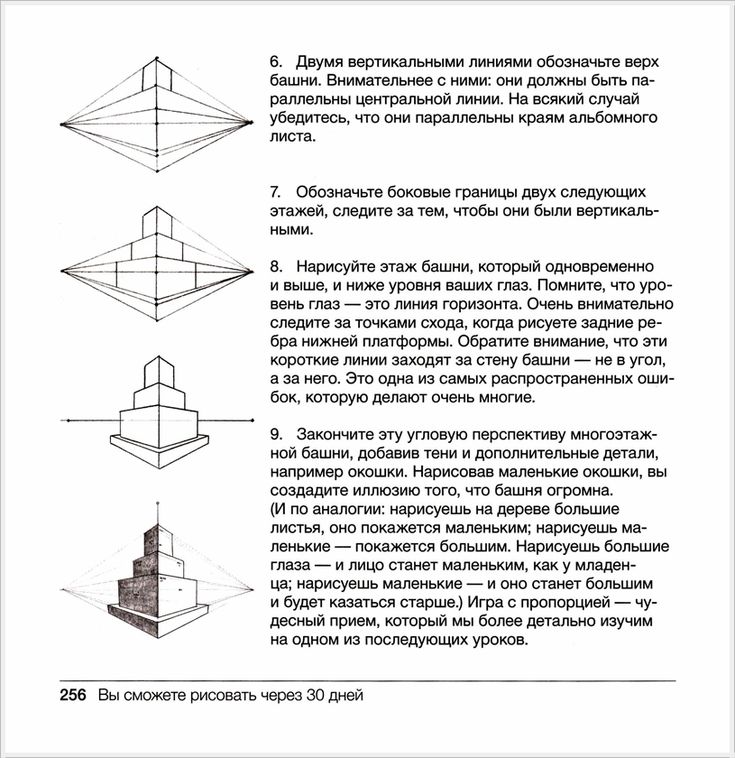 6. Двумя вертикальными линиями обозначьте верх башни. Внимательнее с ними: они должны быть параллельны центральной линии. На всякий случай убедитесь, что они параллельны краям альбомного листа.

7. Обозначьте боковые границы двух следующих этажей, следите за тем, чтобы они были вертикальными.

8. Нарисуйте этаж башни, который одновременно и выше, и ниже уровня ваших глаз. Помните, что уровень глаз — это линия горизонта. Очень внимательно следите за точками схода, когда рисуете задние ребра нижней платформы. Обратите внимание, что эти короткие линии заходят за стену башни — не в угол, а за него. Это одна из самых распространенных ошибок, которую делают очень многие.

9. Закончите эту угловую перспективу многоэтажной башни, добавив тени и дополнительные детали, например окошки. Нарисовав маленькие окошки, вы создадите иллюзию того, что башня огромна. (И по аналогии: нарисуешь на дереве большие листья, оно покажется маленьким; нарисуешь маленькие — покажется большим. Нарисуешь большие глаза — и лицо станет маленьким, как у младенца; нарисуешь маленькие — и оно станет большим и будет казаться старше.) Игра с пропорцией — чудесный прием, который мы более детально изучим на одном из последующих уроков.

256 Вы сможете рисовать через 30 дней