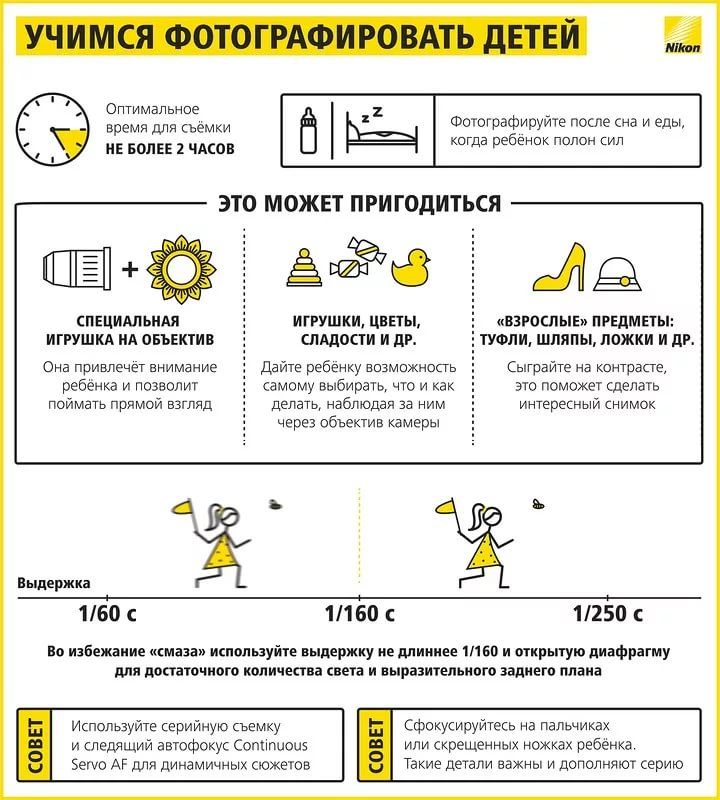 УЧИМСЯ ФОТОГРАФИРОВАТЬ ДЕТЕЙ

Nikon

Оптимальное время для съёмки НЕ БОЛЕЕ 2 ЧАСОВ

Фотографируйте после сна и еды, когда ребёнок полон сил

ЭТО МОЖЕТ ПРИГОДИТЬСЯ

СПЕЦИАЛЬНАЯ ИГРУШКА НА ОБЪЕКТИВ

Она привлечёт внимание ребёнка и позволит поймать прямой взгляд

ИГРУШКИ, ЦВЕТЫ, СЛАДОСТИ И ДР.

Дайте ребёнку возможность самому выбирать, что и как делать, наблюдая за ним через объектив камеры

«ВЗРОСЛЫЕ» ПРЕДМЕТЫ: ТУФЛИ, ШЛЯПЫ, ЛОЖКИ И ДР.

Сыграйте на контрасте, это поможет сделать интересный снимок

Выдержка

1/60 с

1/160 с

1/250 с

Во избежание «смаза» используйте выдержку не длиннее 1/160 и открытую диафрагму для достаточного количества света и выразительного заднего плана

СОВЕТ

Используйте серийную съемку и следящий автофокус Continuous Servo AF для динамичных сюжетов

СОВЕТ

Сфокусируйтесь на пальчиках или скрещенных ножках ребёнка. Такие детали важны и дополняют серию