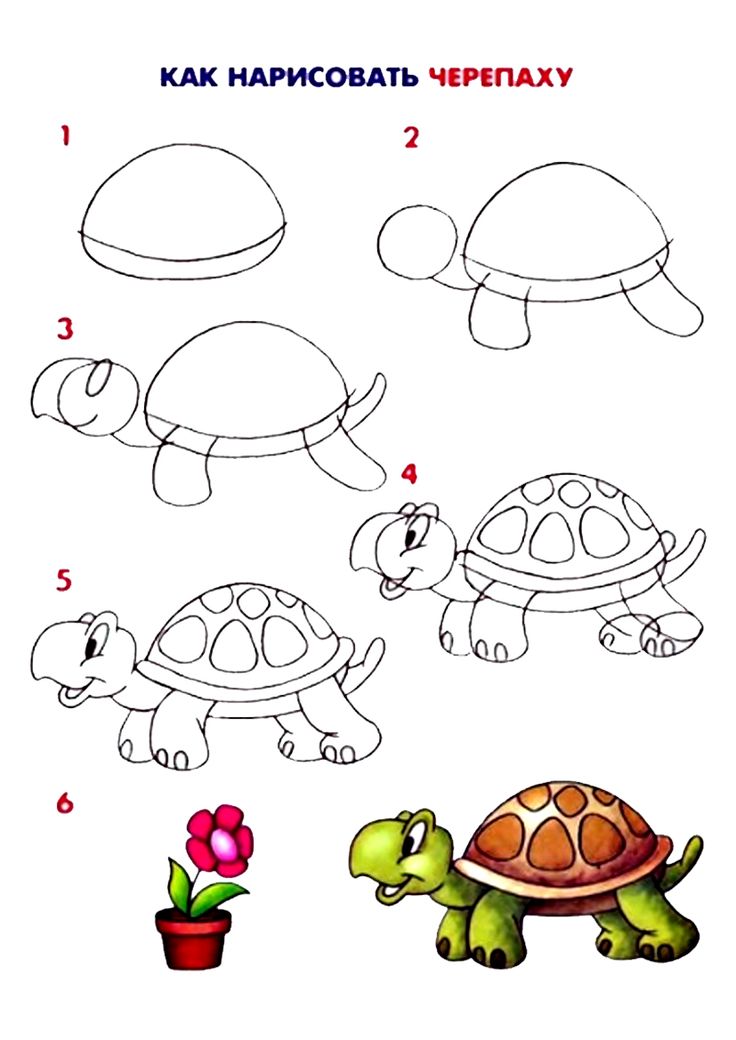 КАК НАРИСОВАТЬ ЧЕРЕПАХУ

1

2

3

4

5

6