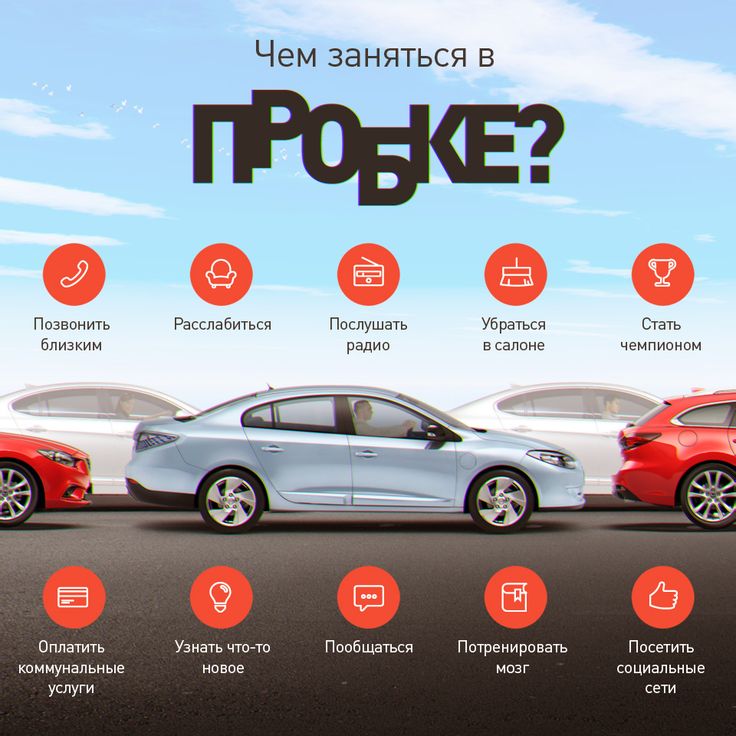 Чем заняться в

ПРОБКЕ?

Позвонить близким

Расслабиться

Послушать радио

Убраться в салоне

Стать чемпионом

Оплатить коммунальные услуги

Узнать что-то новое

Пообщаться

Потренировать мозг

Посетить социальные сети