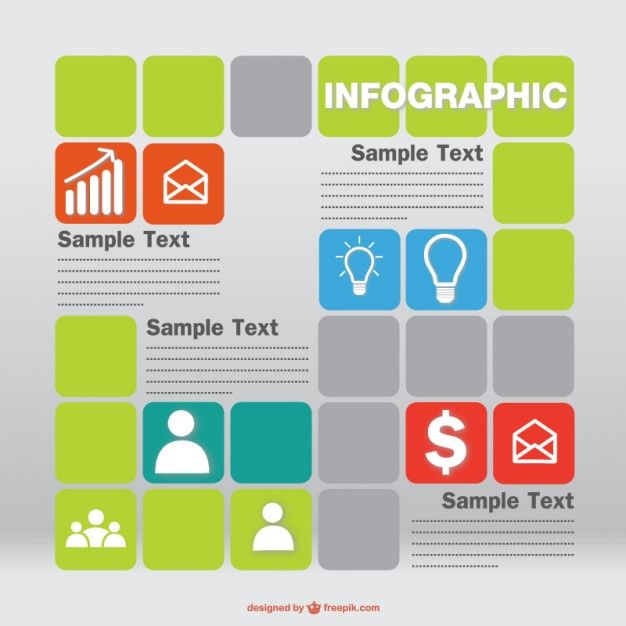 INFOGRAPHIC

Sample Text

Sample Text

Sample Text

$

Sample Text

designed by freepik.com