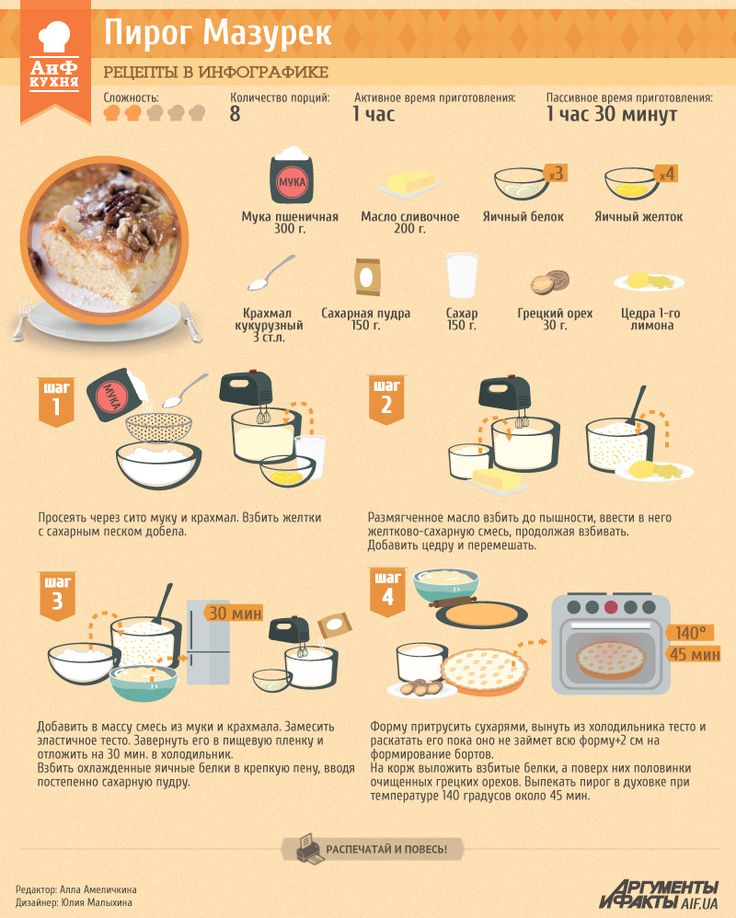 АиФ КУХНЯ

Пирог Мазурек

РЕЦЕПТЫ В ИНФОГРАФИКЕ

Сложность:

Количество порций:
8

Активное время приготовления:
1 час

Пассивное время приготовления:
1 час 30 минут

МУКА
Мука пшеничная 300 г.

Масло сливочное 200 г.

x3
Яичный белок

x4
Яичный желток

Крахмал кукурузный 3 ст.л.

Сахарная пудра 150 г.

Сахар 150 г.

Грецкий орех 30 г.

Цедра 1-го лимона

шаг 1

МУКА

Просеять через сито муку и крахмал. Взбить желтки с сахарным песком добела.

шаг 2

Размягченное масло взбить до пышности, ввести в него желтково-сахарную смесь, продолжая взбивать. Добавить цедру и перемешать.

шаг 3

30 мин

Добавить в массу смесь из муки и крахмала. Замесить эластичное тесто. Завернуть его в пищевую пленку и отложить на 30 мин. в холодильник.
Взбить охлажденные яичные белки в крепкую пену, вводя постепенно сахарную пудру.

шаг 4

140°
45 мин

Форму притрусить сухарями, вынуть из холодильника тесто и раскатать его пока оно не займет всю форму+2 см на формирование бортов.
На корж выложить взбитые белки, а поверх них половинки очищенных грецких орехов. Выпекать пирог в духовке при температуре 140 градусов около 45 мин.

РАСПЕЧАТАЙ И ПОВЕСЬ!

Редактор: Алла Амеличкина
Дизайнер: Юлия Малыхина

АРГУМЕНТЫ И ФАКТЫ AIF.UA