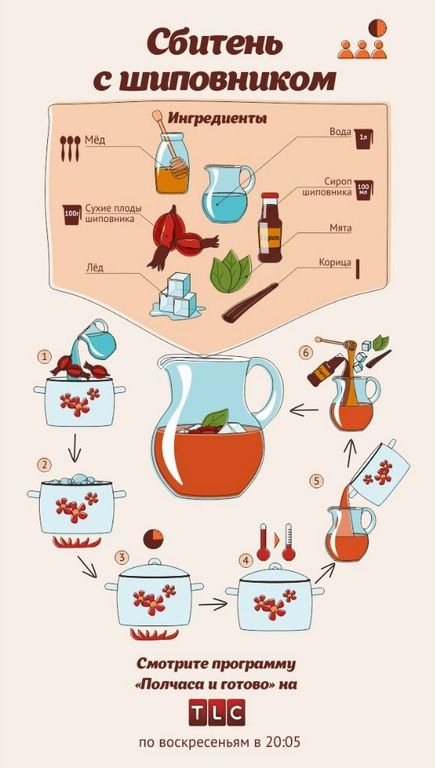 Сбитень с шиповником

Ингредиенты

Мёд

Вода
1л

Сироп шиповника
100 мл

100г
Сухие плоды шиповника

Сироп

Мята

Лёд

Корица

1

2

3

4

5

6

Смотрите программу «Полчаса и готово» на

TLC

по воскресеньям в 20:05