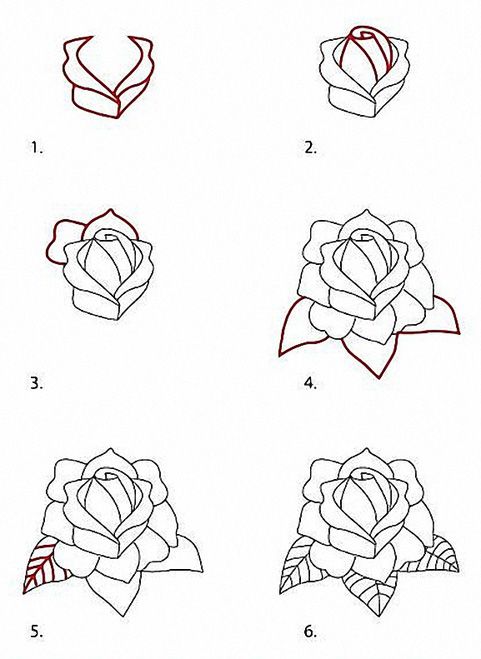 1.

2.

3.

4.

5.

6.