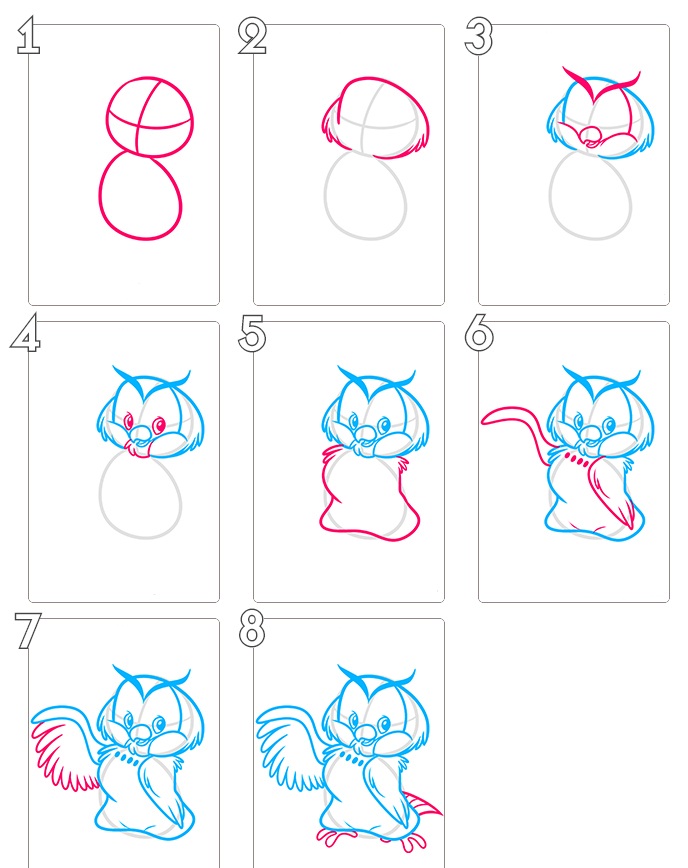 1

2

3

4

5

6

7

8