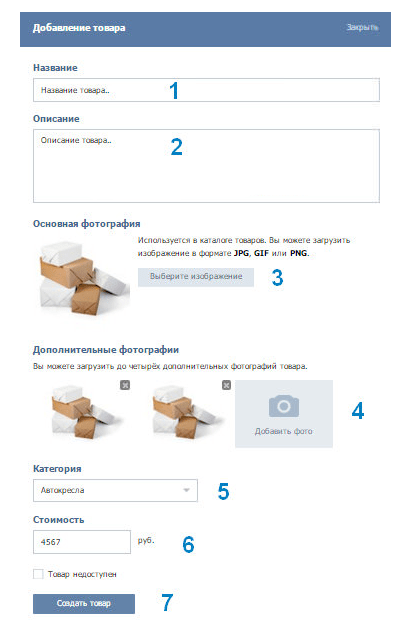 Добавление товара

Закрыть

Название

Название товара..

1

Описание

Описание товара..

2

Основная фотография

Используется в каталоге товаров. Вы можете загрузить изображение в формате JPG, GIF или PNG.

Выберите изображение

3

Дополнительные фотографии

Вы можете загрузить до четырёх дополнительных фотографий товара.

Добавить фото

4

Категория

Автокресла

5

Стоимость

4567

руб.

6

Товар недоступен

Создать товар

7