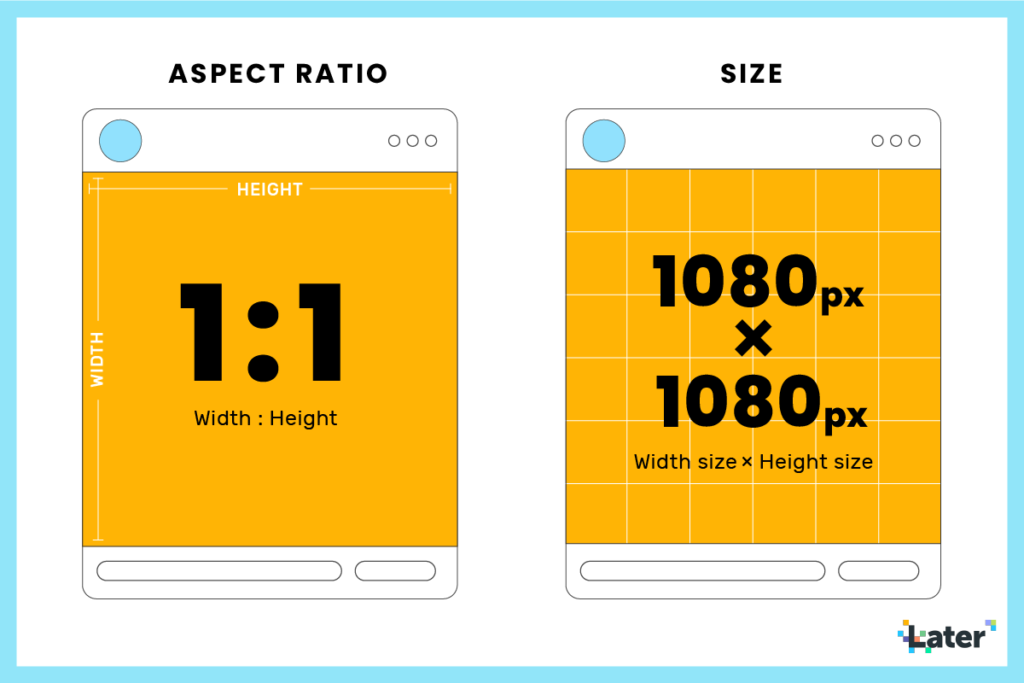 ASPECT RATIO

HEIGHT

WIDTH

1:1

Width : Height

SIZE

1080px
×
1080px

Width size × Height size

Later