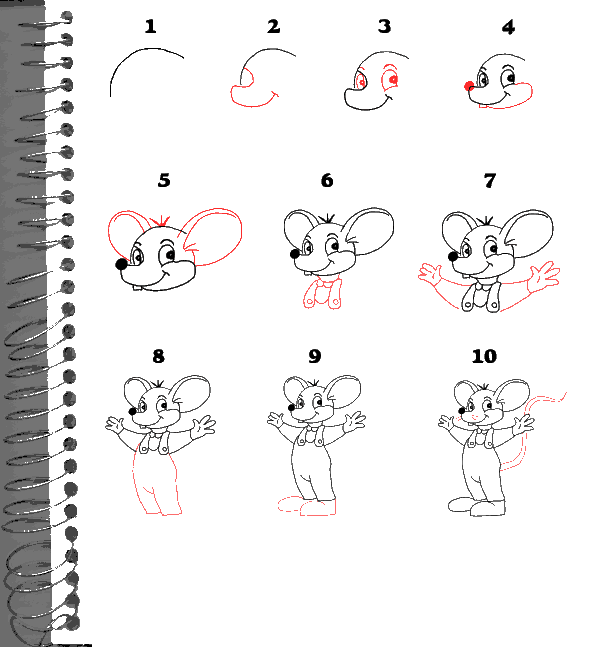 1
2
3
4
5
6
7
8
9
10