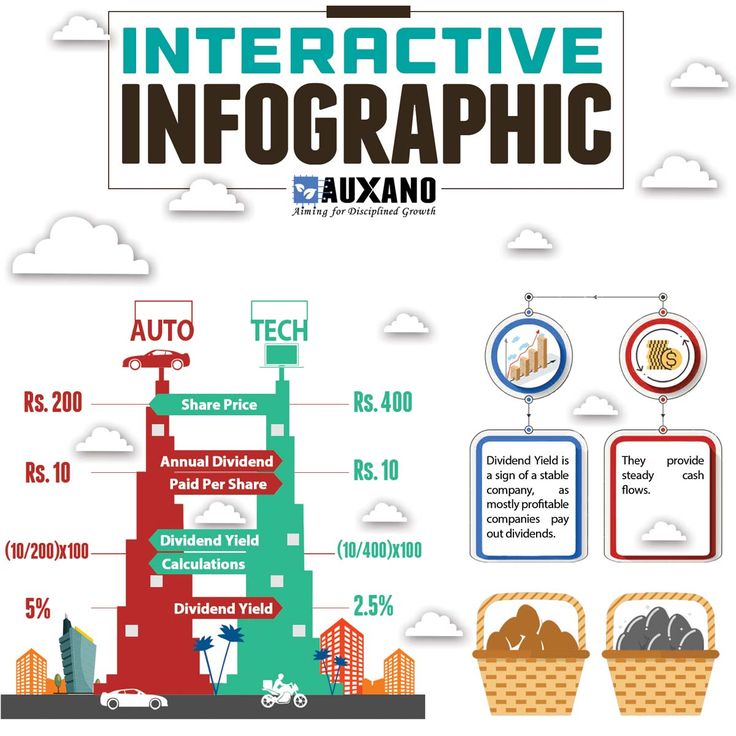 INTERACTIVE
INFOGRAPHIC

AUXANO
Aiming for Disciplined Growth

AUTO

TECH

Rs. 200
Share Price
Rs. 400

Rs. 10
Annual Dividend
Paid Per Share
Rs. 10

(10/200)x100
Dividend Yield
Calculations
(10/400)x100

5%
Dividend Yield
2.5%

Dividend Yield is a sign of a stable company, as mostly profitable companies pay out dividends.

They provide steady cash flows.