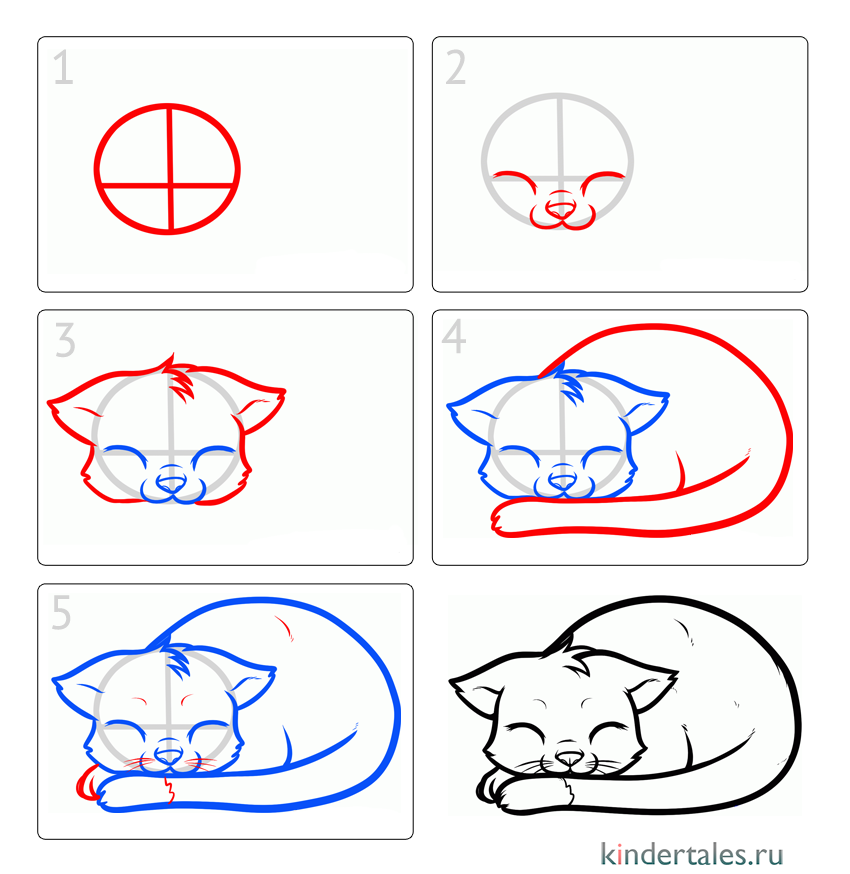 1

2

3

4

5

kindertales.ru