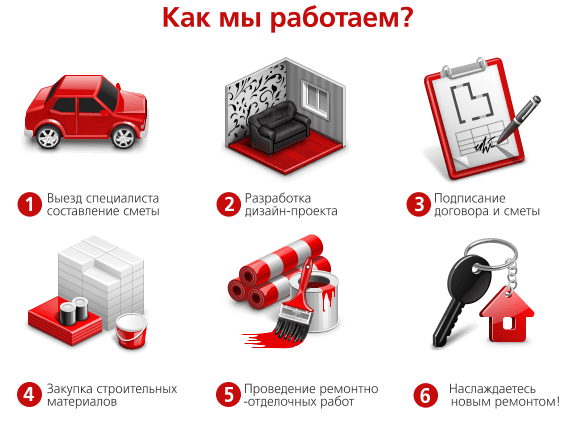 Как мы работаем?

1 Выезд специалиста составление сметы

2 Разработка дизайн-проекта

3 Подписание договора и сметы

4 Закупка строительных материалов

5 Проведение ремонтно -отделочных работ

6 Наслаждаетесь новым ремонтом!