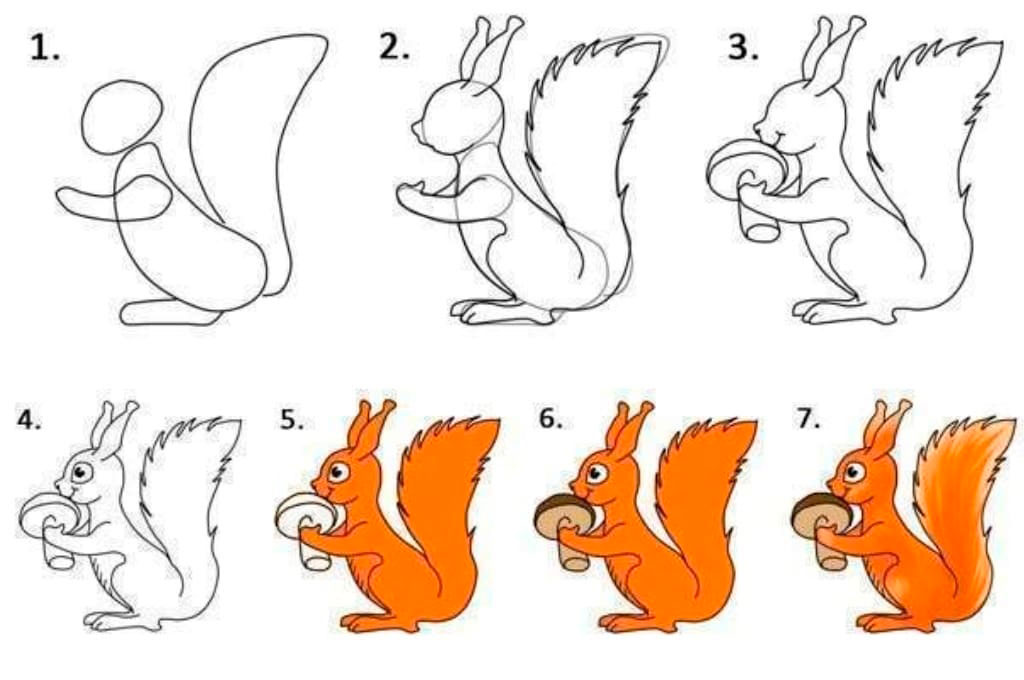 1.
2.
3.
4.
5.
6.
7.