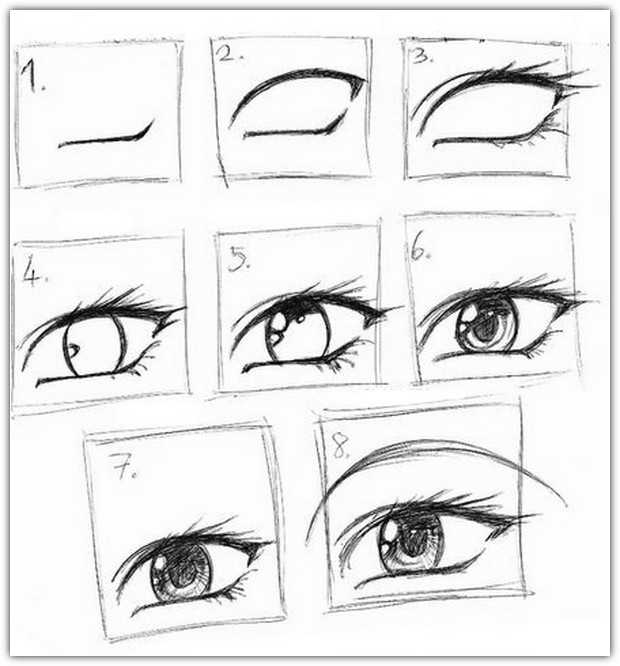 1.

2.

3.

4.

5.

6.

7.

8.