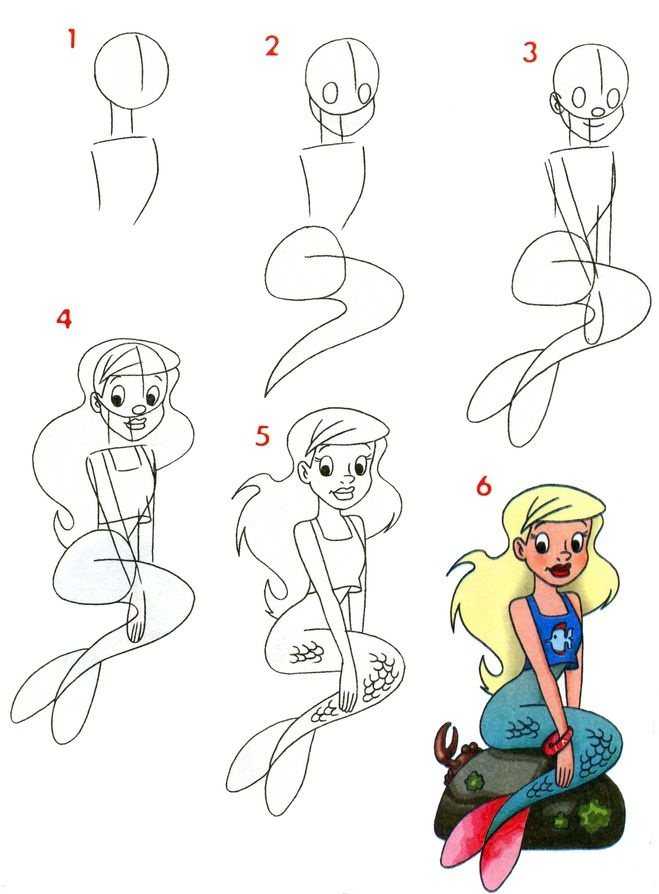 1

2

3

4

5

6