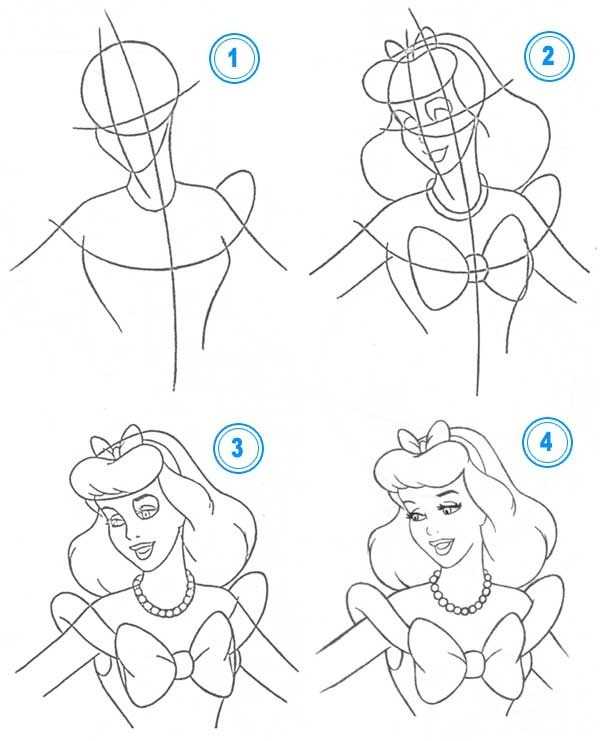 1

2

3

4