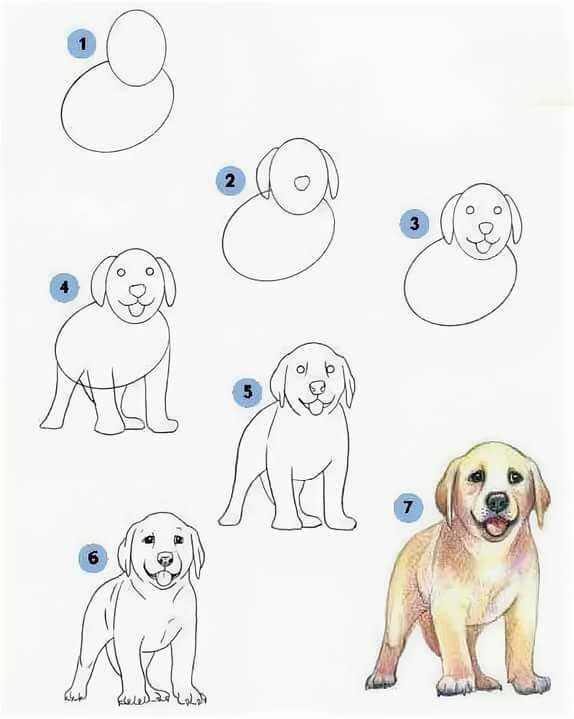 1

2

3

4

5

6

7