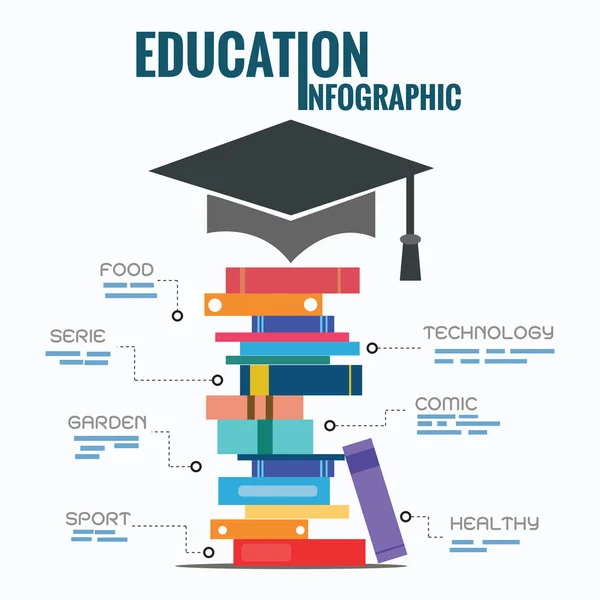 EDUCATION
INFOGRAPHIC

FOOD

SERIE

GARDEN

SPORT

TECHNOLOGY

COMIC

HEALTHY