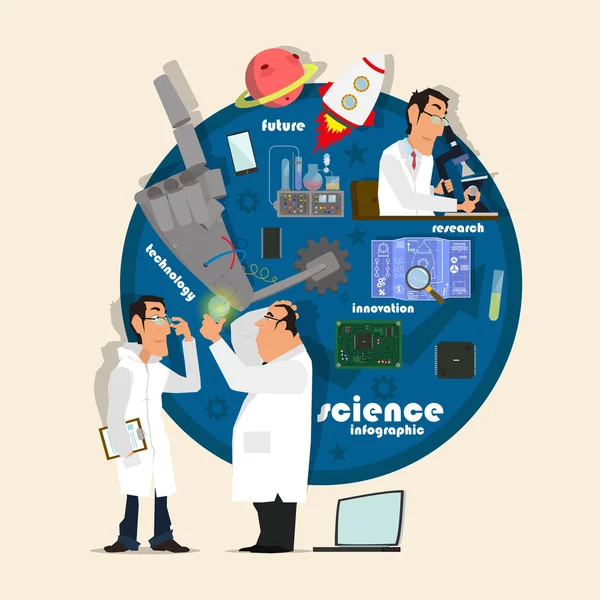 future

research

technology

innovation

science
infographic