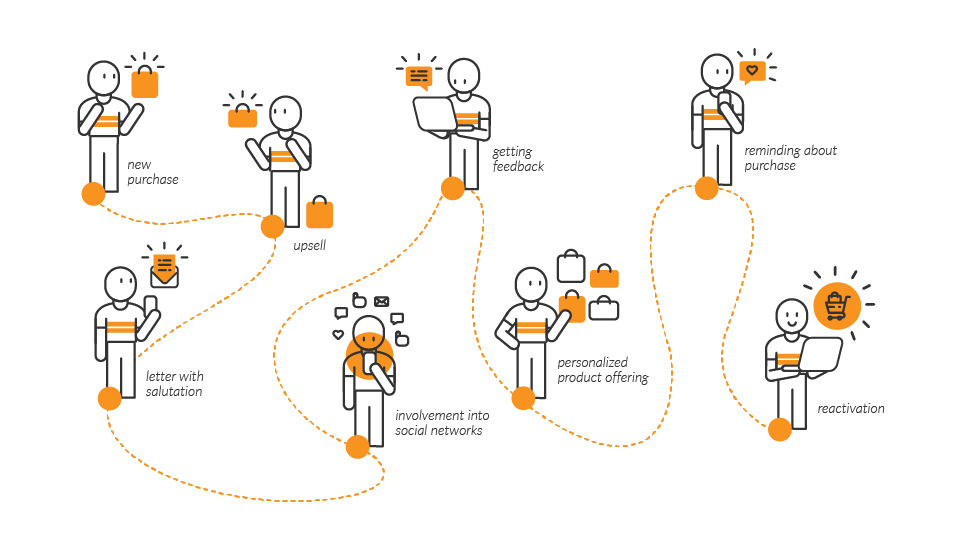 new purchase

upsell

letter with salutation

involvement into social networks

getting feedback

personalized product offering

reminding about purchase

reactivation