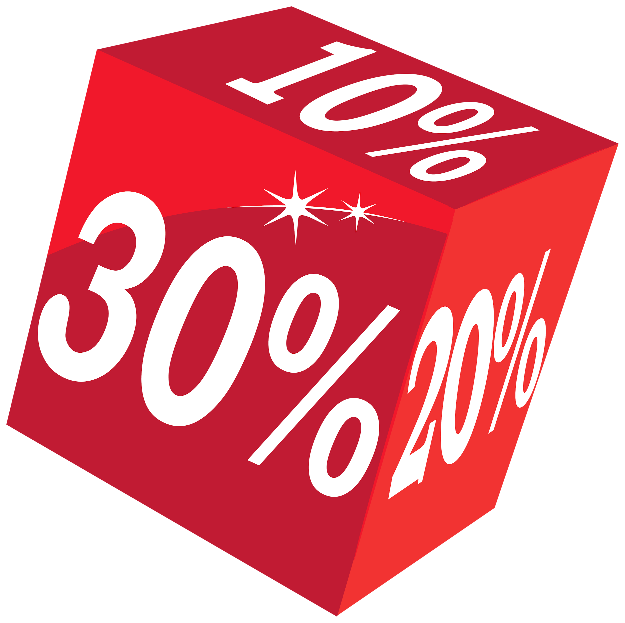 10%

30%

20%