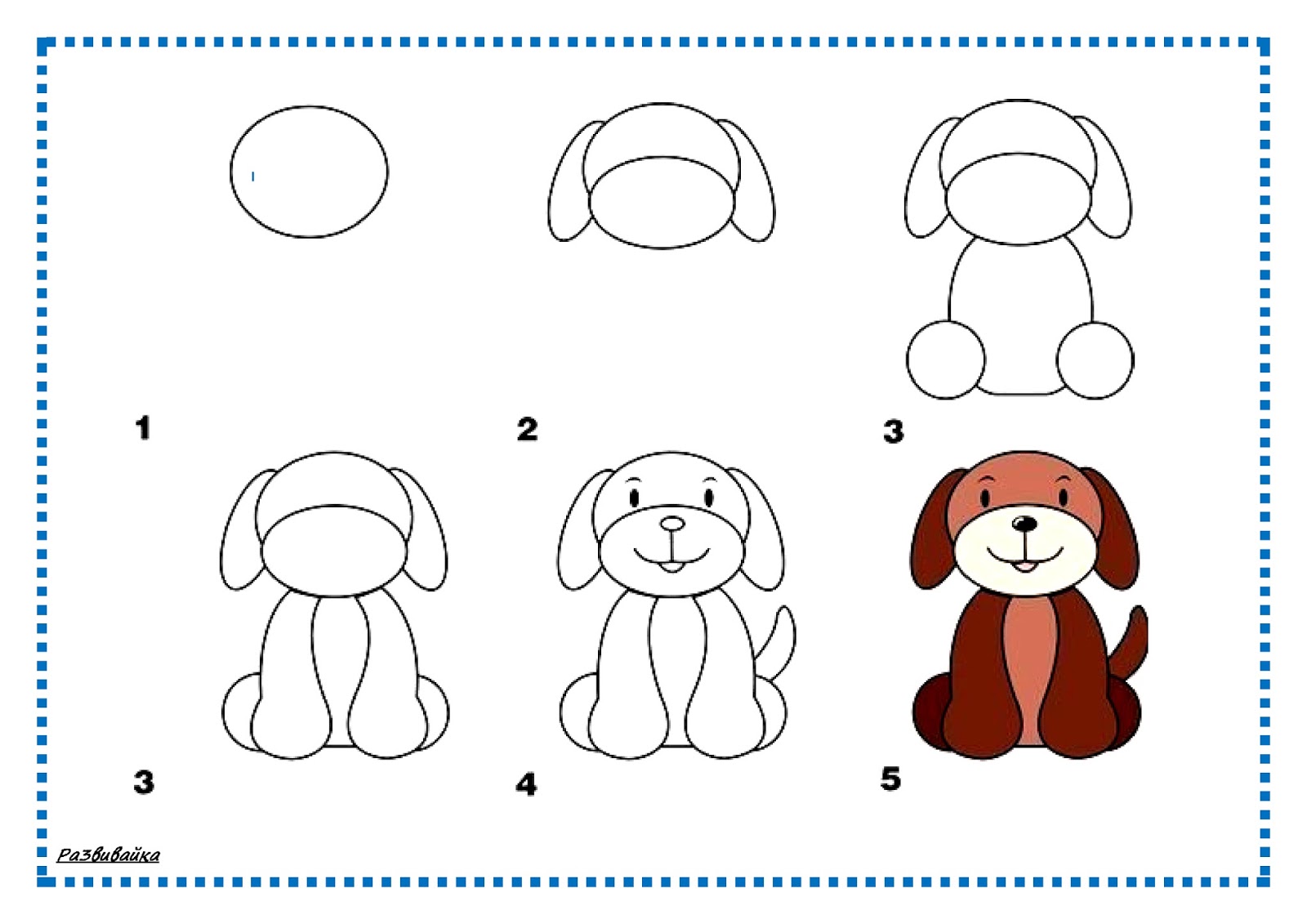 1

2

3

3

4

5

Развивайка