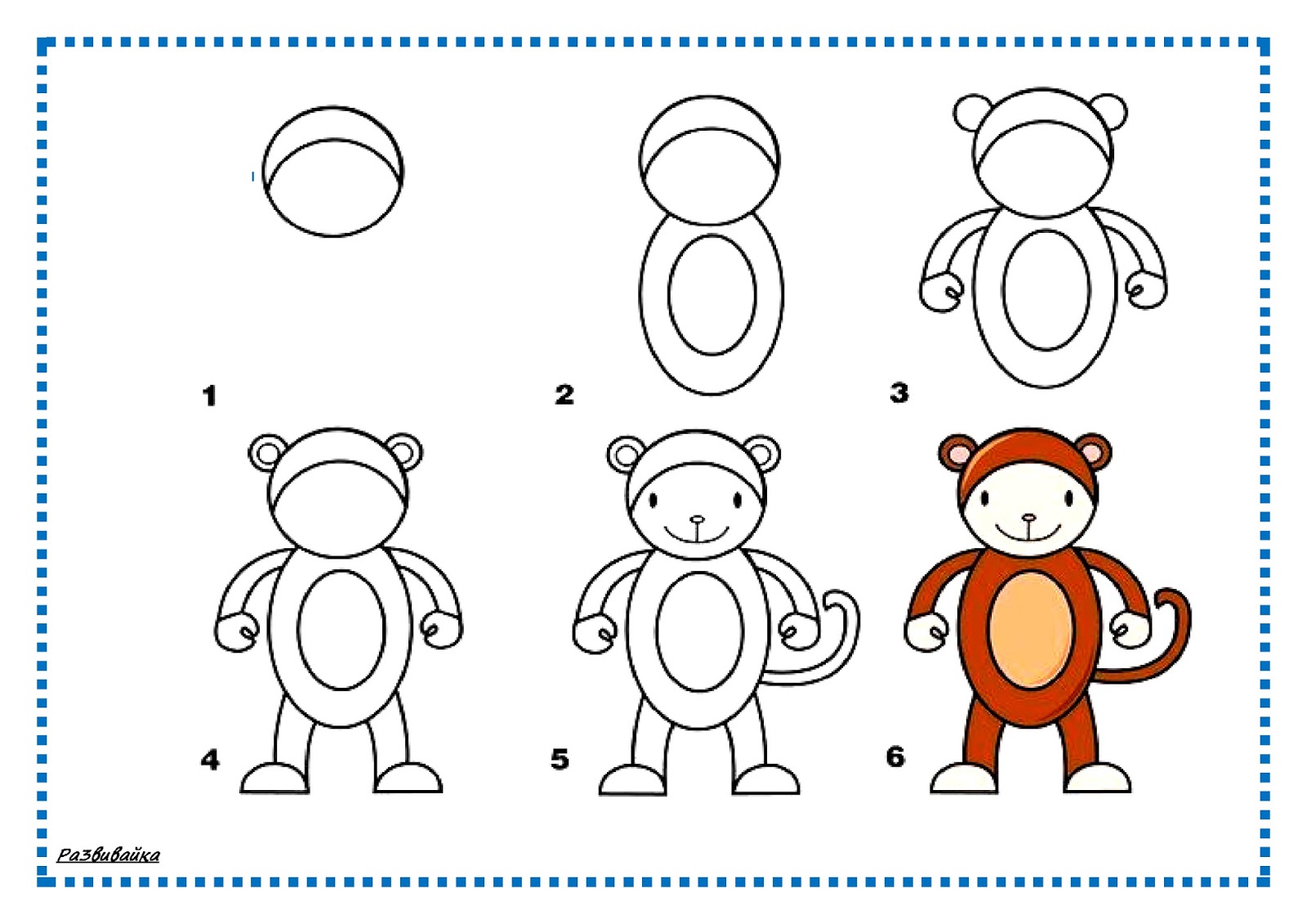 1

2

3

4

5

6

Развивайка