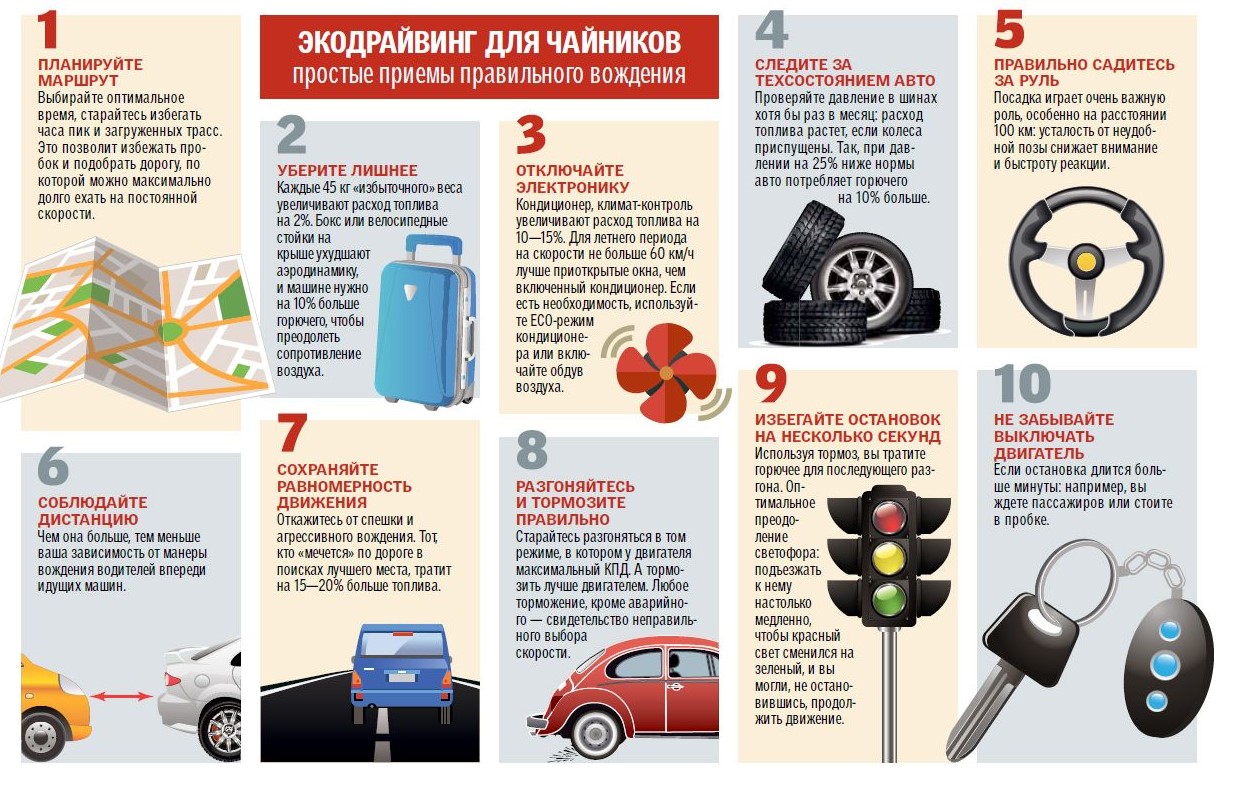 ЭКОДРАЙВИНГ ДЛЯ ЧАЙНИКОВ
простые приемы правильного вождения

1
ПЛАНИРУЙТЕ МАРШРУТ
Выбирайте оптимальное время, старайтесь избегать часа пик и загруженных трасс. Это позволит избежать пробок и подобрать дорогу, по которой можно максимально долго ехать на постоянной скорости.

2
УБЕРИТЕ ЛИШНЕЕ
Каждые 45 кг «избыточного» веса увеличивают расход топлива на 2%. Бокс или велосипедные стойки на крыше ухудшают аэродинамику, и машине нужно на 10% больше горючего, чтобы преодолеть сопротивление воздуха.

3
ОТКЛЮЧАЙТЕ ЭЛЕКТРОНИКУ
Кондиционер, климат-контроль увеличивают расход топлива на 10—15%. Для летнего периода на скорости не больше 60 км/ч лучше приоткрытые окна, чем включенный кондиционер. Если есть необходимость, используйте ECO-режим кондиционера или включайте обдув воздуха.

4
СЛЕДИТЕ ЗА ТЕХСОСТОЯНИЕМ АВТО
Проверяйте давление в шинах хотя бы раз в месяц: расход топлива растет, если колеса приспущены. Так, при давлении на 25% ниже нормы авто потребляет горючего на 10% больше.

5
ПРАВИЛЬНО САДИТЕСЬ ЗА РУЛЬ
Посадка играет очень важную роль, особенно на расстоянии 100 км: усталость от неудобной позы снижает внимание и быстроту реакции.

6
СОБЛЮДАЙТЕ ДИСТАНЦИЮ
Чем она больше, тем меньше ваша зависимость от манеры вождения водителей впереди идущих машин.

7
СОХРАНЯЙТЕ РАВНОМЕРНОСТЬ ДВИЖЕНИЯ
Откажитесь от спешки и агрессивного вождения. Тот, кто «мечется» по дороге в поисках лучшего места, тратит на 15—20% больше топлива.

8
РАЗГОНЯЙТЕСЬ И ТОРМОЗИТЕ ПРАВИЛЬНО
Старайтесь разгоняться в том режиме, в котором у двигателя максимальный КПД. А тормозить лучше двигателем. Любое торможение, кроме аварийного — свидетельство неправильного выбора скорости.

9
ИЗБЕГАЙТЕ ОСТАНОВОК НА НЕСКОЛЬКО СЕКУНД
Используя тормоз, вы тратите горючее для последующего разгона. Оптимальное преодоление светофора: подъезжать к нему настолько медленно, чтобы красный свет сменился на зеленый, и вы могли, не остановившись, продолжить движение.

10
НЕ ЗАБЫВАЙТЕ ВЫКЛЮЧАТЬ ДВИГАТЕЛЬ
Если остановка длится больше минуты: например, вы ждете пассажиров или стоите в пробке.