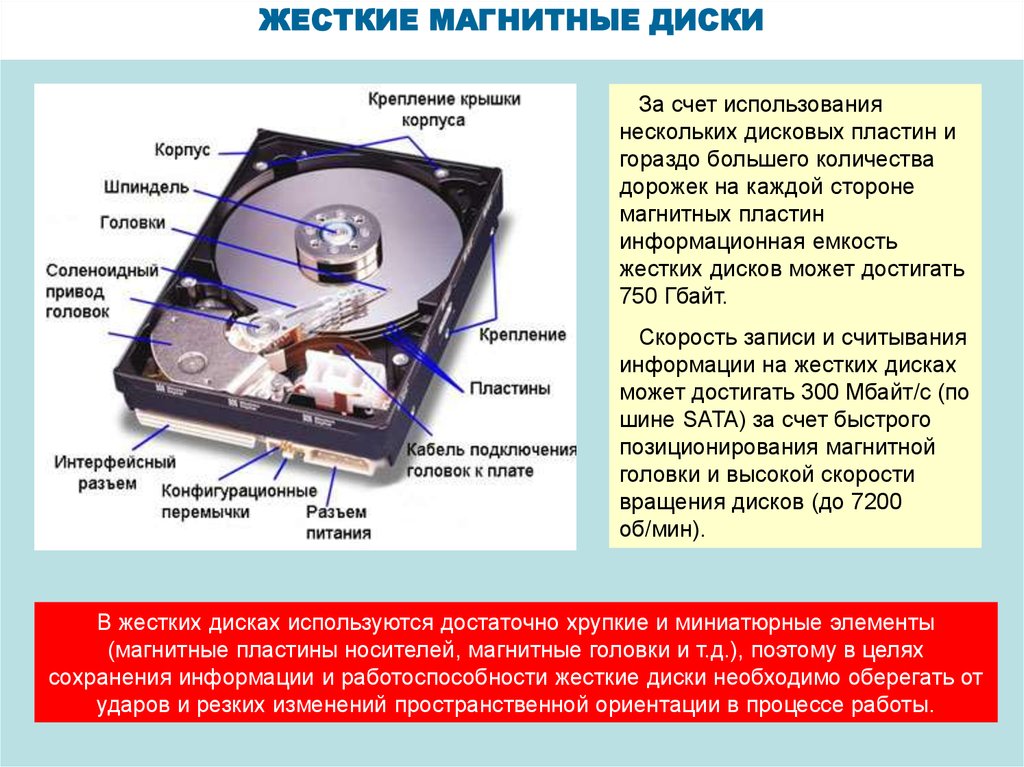 ЖЕСТКИЕ МАГНИТНЫЕ ДИСКИ

Крепление крышки корпуса

Корпус

Шпиндель

Головки

Соленоидный привод головок

Крепление

Пластины

Кабель подключения головок к плате

Интерфейсный разъем

Конфигурационные перемычки

Разъем питания

За счет использования нескольких дисковых пластин и гораздо большего количества дорожек на каждой стороне магнитных пластин информационная емкость жестких дисков может достигать 750 Гбайт.

Скорость записи и считывания информации на жестких дисках может достигать 300 Мбайт/с (по шине SATA) за счет быстрого позиционирования магнитной головки и высокой скорости вращения дисков (до 7200 об/мин).

В жестких дисках используются достаточно хрупкие и миниатюрные элементы (магнитные пластины носителей, магнитные головки и т.д.), поэтому в целях сохранения информации и работоспособности жесткие диски необходимо оберегать от ударов и резких изменений пространственной ориентации в процессе работы.