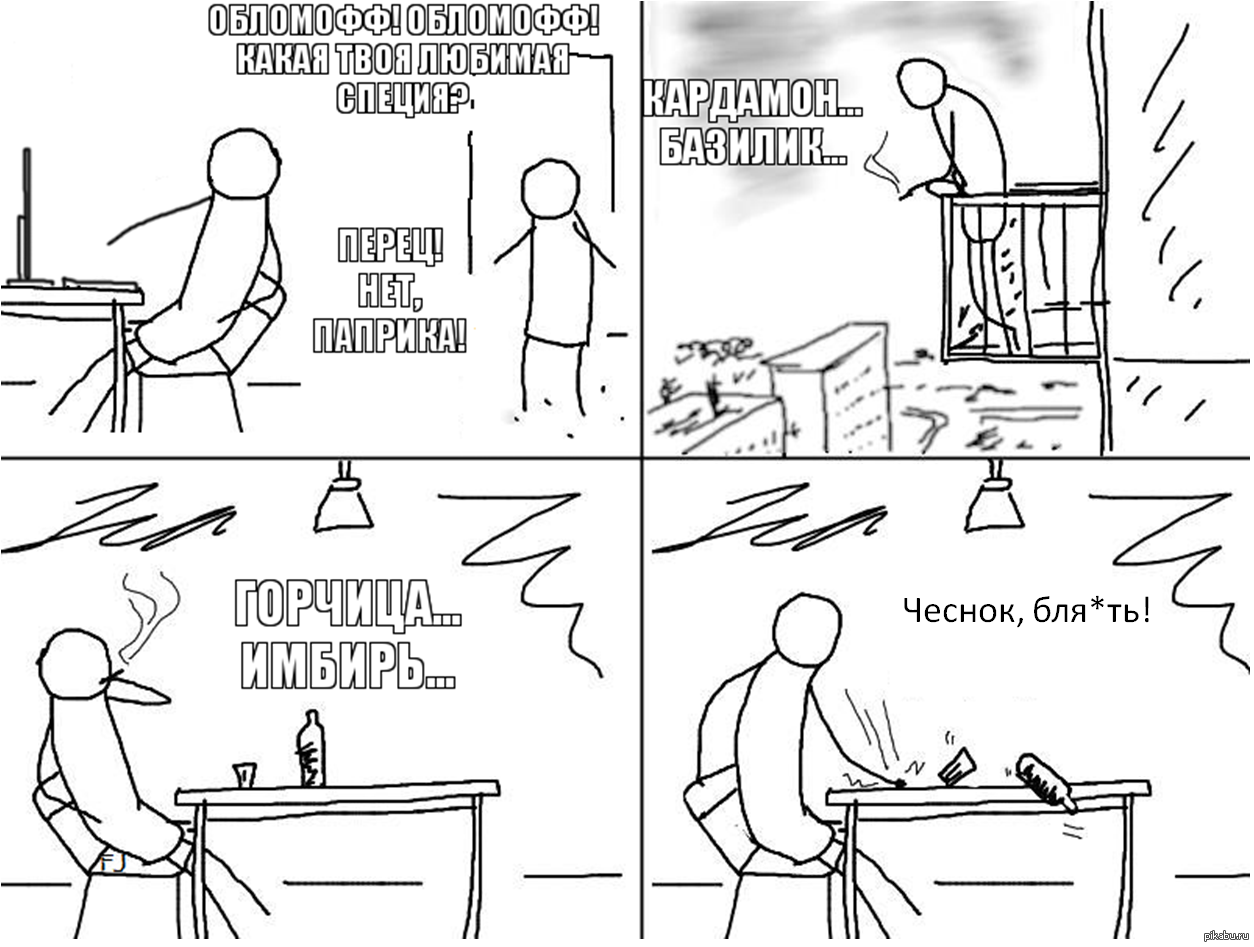 ОБЛОМОФФ! ОБЛОМОФФ! КАКАЯ ТВОЯ ЛЮБИМАЯ СПЕЦИЯ?

ПЕРЕЦ! НЕТ, ПАПРИКА!

КАРДАМОН... БАЗИЛИК...

ГОРЧИЦА... ИМБИРЬ...

FJ

Чеснок, бля*ть!

pikabu.ru