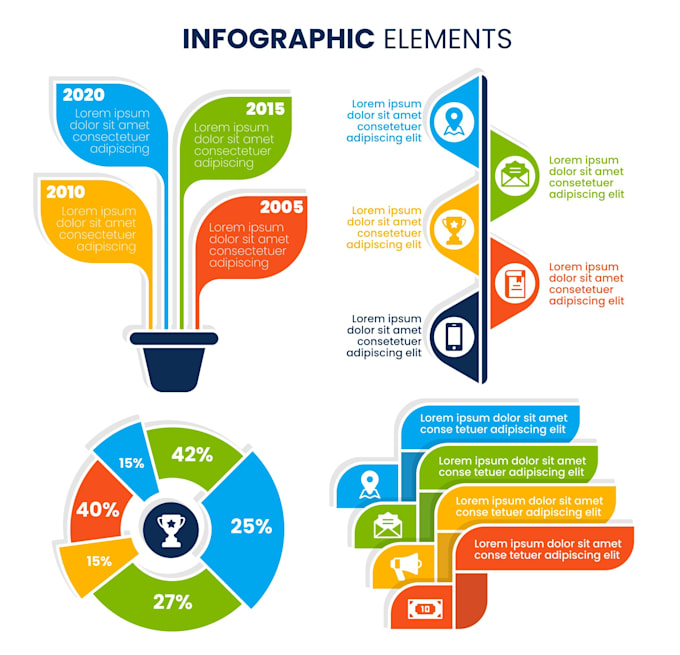 INFOGRAPHIC ELEMENTS

2020
Lorem ipsum dolor sit amet consectetuer adipiscing

2015
Lorem ipsum dolor sit amet consectetuer adipiscing

2010
Lorem ipsum dolor sit amet consectetuer adipiscing

2005
Lorem ipsum dolor sit amet consectetuer adipiscing

Lorem ipsum dolor sit amet consetetuer adipiscing elit

Lorem ipsum dolor sit amet consetetuer adipiscing elit

Lorem ipsum dolor sit amet consetetuer adipiscing elit

Lorem ipsum dolor sit amet consetetuer adipiscing elit

Lorem ipsum dolor sit amet consetetuer adipiscing elit

15%
42%
40%
25%
15%
27%

Lorem ipsum dolor sit amet conse tetuer adipiscing elit

Lorem ipsum dolor sit amet conse tetuer adipiscing elit

Lorem ipsum dolor sit amet conse tetuer adipiscing elit

Lorem ipsum dolor sit amet conse tetuer adipiscing elit

10