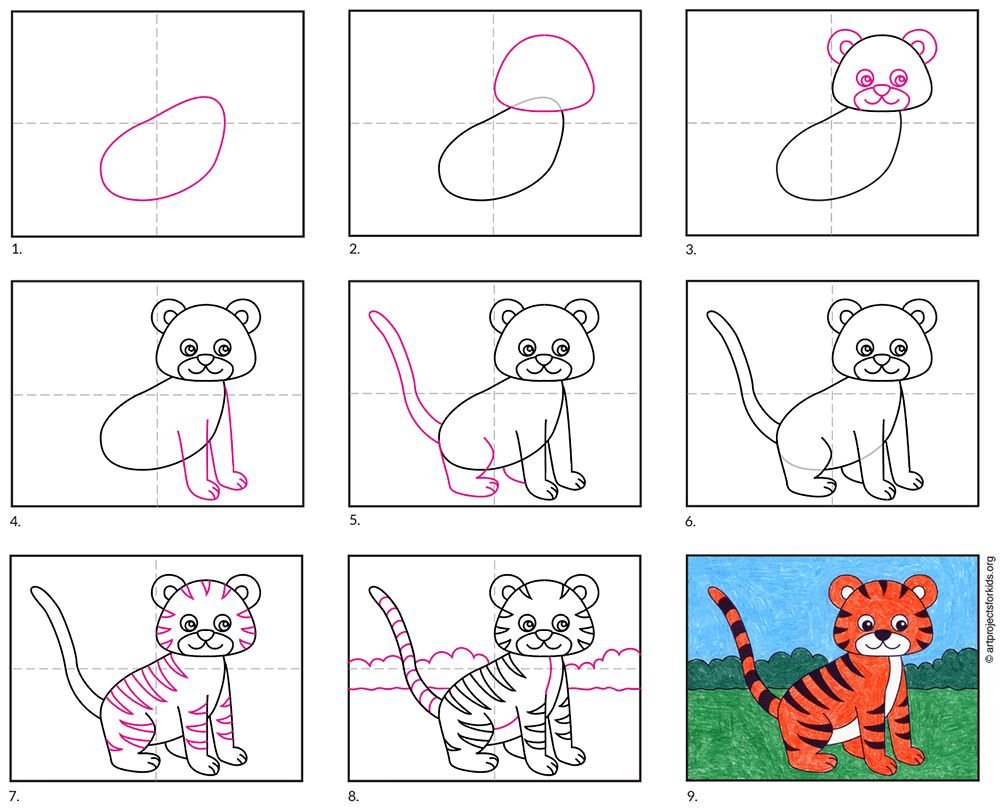 1.

2.

3.

4.

5.

6.

7.

8.

9.

© artprojectsforkids.org