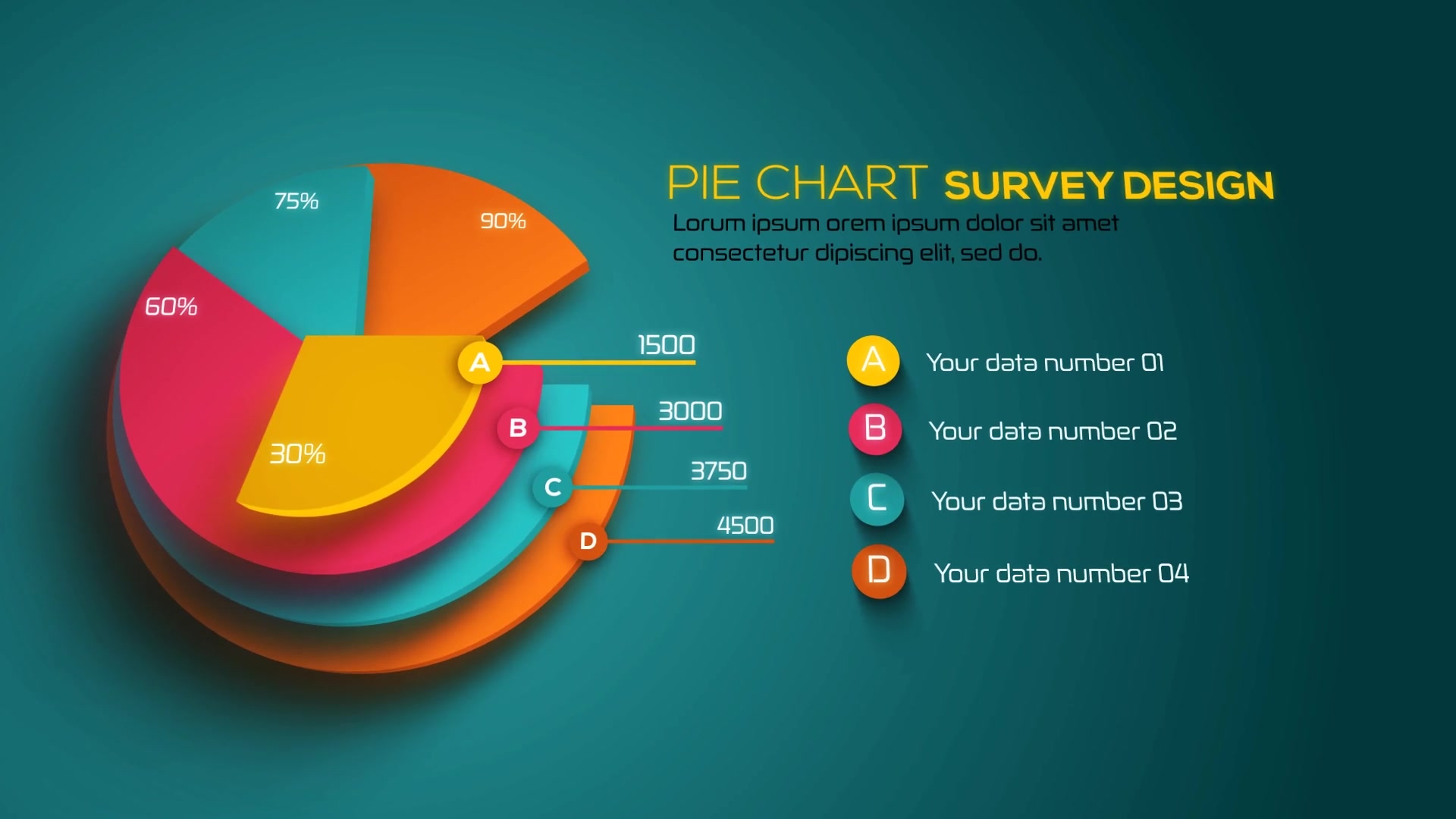 75%

90%

60%

30%

A

1500

B

3000

C

3750

D

4500

PIE CHART SURVEY DESIGN

Lorum ipsum orem ipsum dolor sit amet consectetur dipiscing elit, sed do.

A Your data number 01

B Your data number 02

C Your data number 03

D Your data number 04