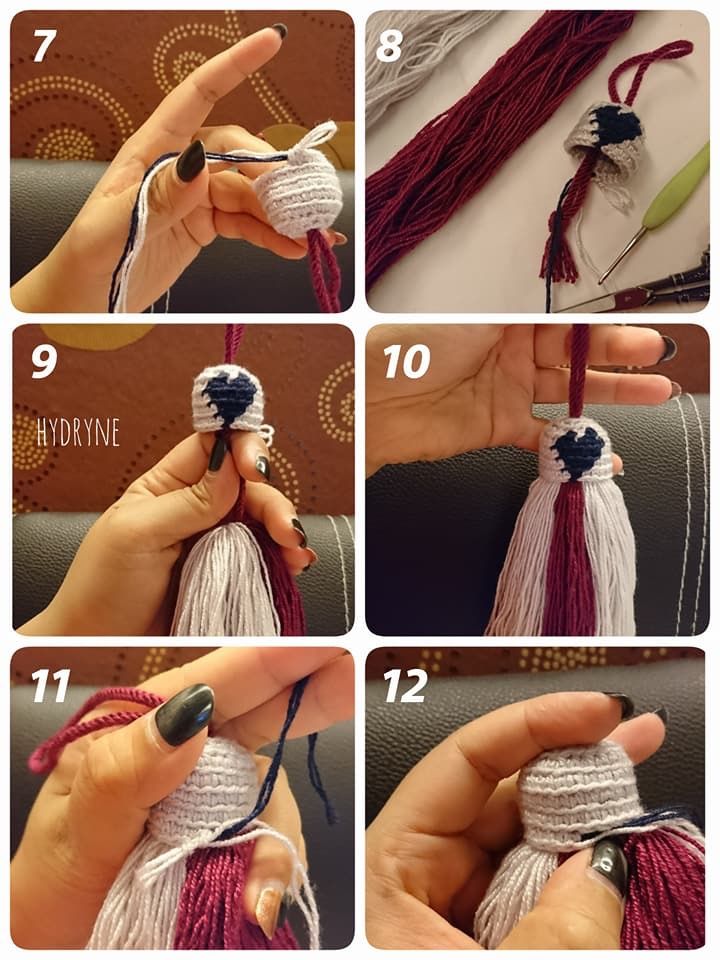 7

8

9

HYDRYNE

10

11

12