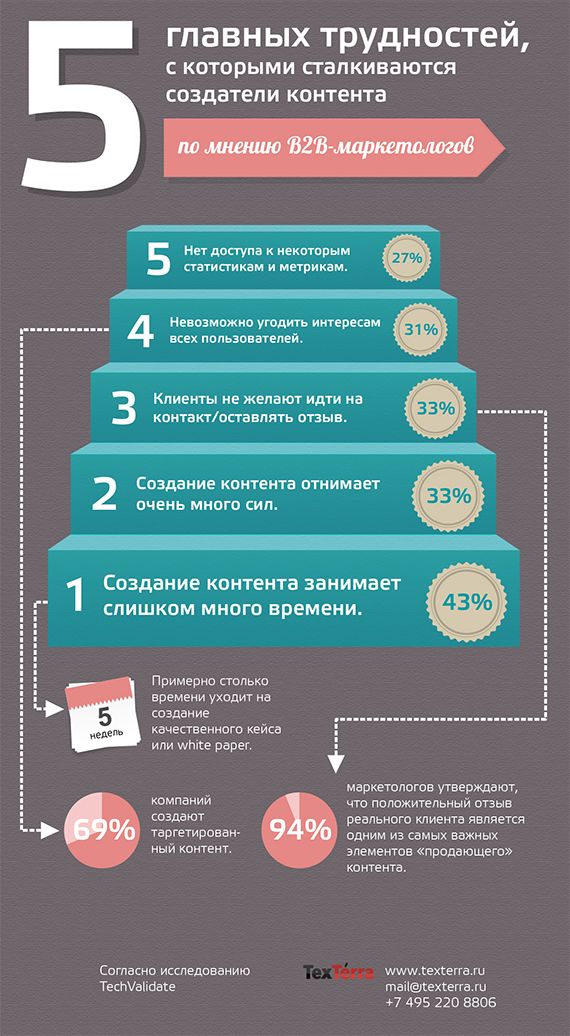 5 главных трудностей, с которыми сталкиваются создатели контента

по мнению B2B-маркетологов

5 Нет доступа к некоторым статистикам и метрикам. 27%

4 Невозможно угодить интересам всех пользователей. 31%

3 Клиенты не желают идти на контакт/оставлять отзыв. 33%

2 Создание контента отнимает очень много сил. 33%

1 Создание контента занимает слишком много времени. 43%

5 недель

Примерно столько времени уходит на создание качественного кейса или white paper.

69%

компаний создают таргетированный контент.

94%

маркетологов утверждают, что положительный отзыв реального клиента является одним из самых важных элементов «продающего» контента.

Согласно исследованию TechValidate

TexTerra

www.texterra.ru
mail@texterra.ru
+7 495 220 8806