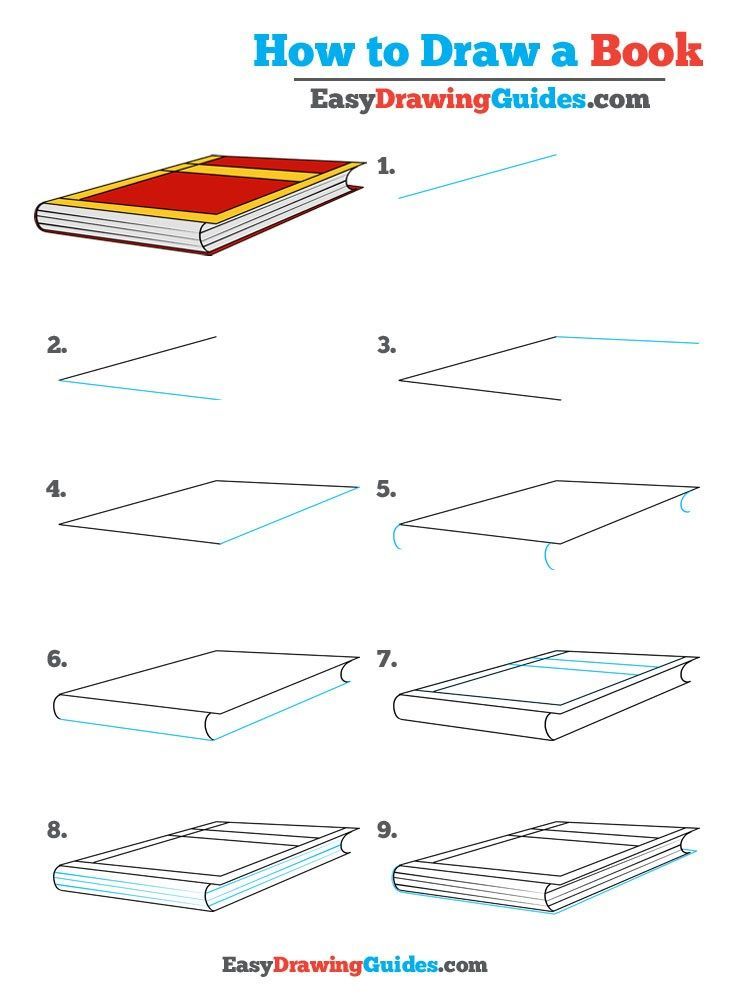 How to Draw a Book
EasyDrawingGuides.com

1.

2.

3.

4.

5.

6.

7.

8.

9.

EasyDrawingGuides.com