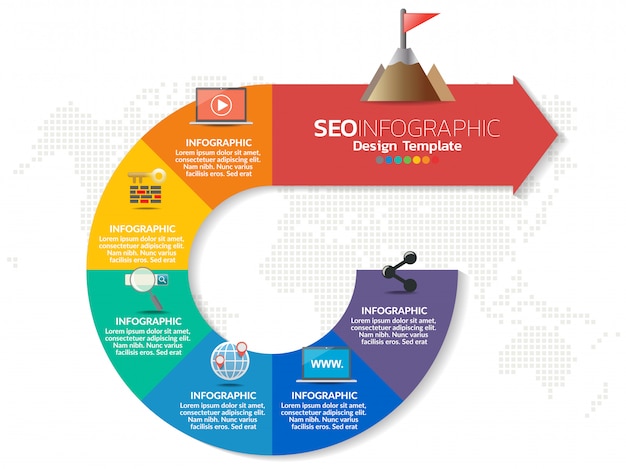 SEOINFOGRAPHIC
Design Template

INFOGRAPHIC
Lorem ipsum dolor sit amet, consectetuer adipiscing elit. Nam nibh. Nunc varius facilisis eros. Sed erat

INFOGRAPHIC
Lorem ipsum dolor sit amet, consectetuer adipiscing elit. Nam nibh. Nunc varius facilisis eros. Sed erat

INFOGRAPHIC
Lorem ipsum dolor sit amet, consectetuer adipiscing elit. Nam nibh. Nunc varius facilisis eros. Sed erat

INFOGRAPHIC
Lorem ipsum dolor sit amet, consectetuer adipiscing elit. Nam nibh. Nunc varius facilisis eros. Sed erat

www.

INFOGRAPHIC
Lorem ipsum dolor sit amet, consectetuer adipiscing elit. Nam nibh. Nunc varius facilisis eros. Sed erat

INFOGRAPHIC
Lorem ipsum dolor sit amet, consectetuer adipiscing elit. Nam nibh. Nunc varius facilisis eros. Sed erat